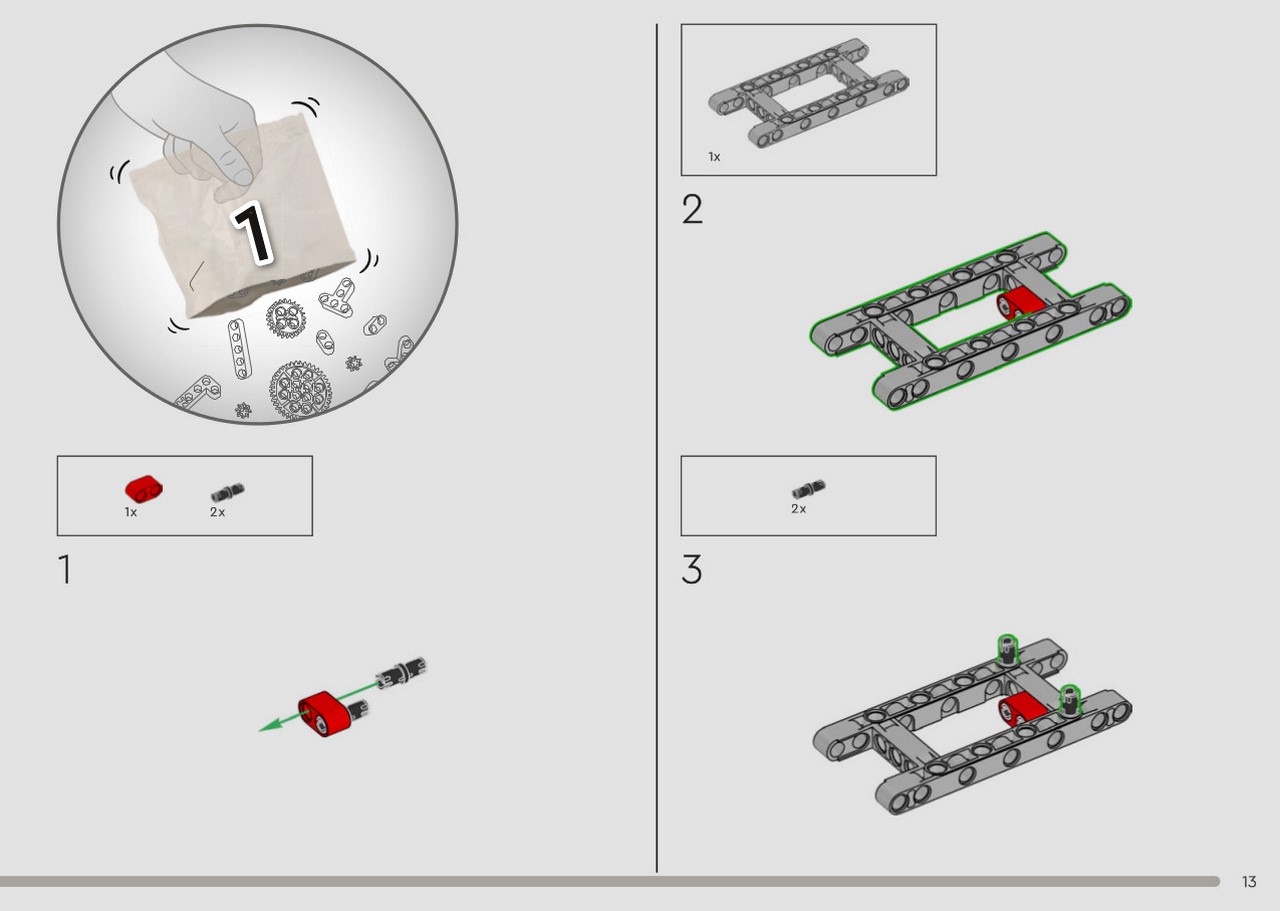 1

1x

2x

1

1x

2

2x

3

13