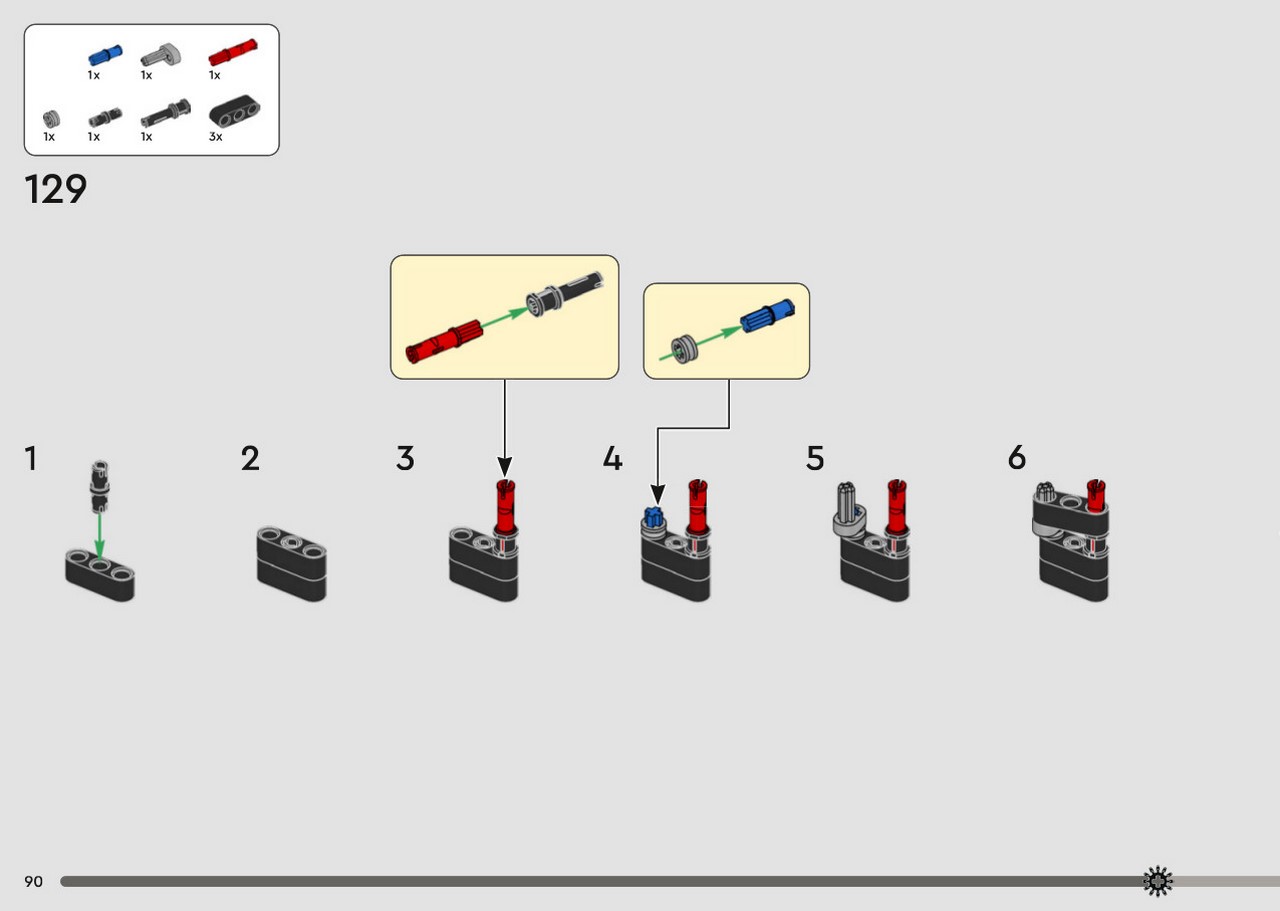 1x 1x 1x
1x 1x 1x 3x

129

1

2

3

4

5

6

90