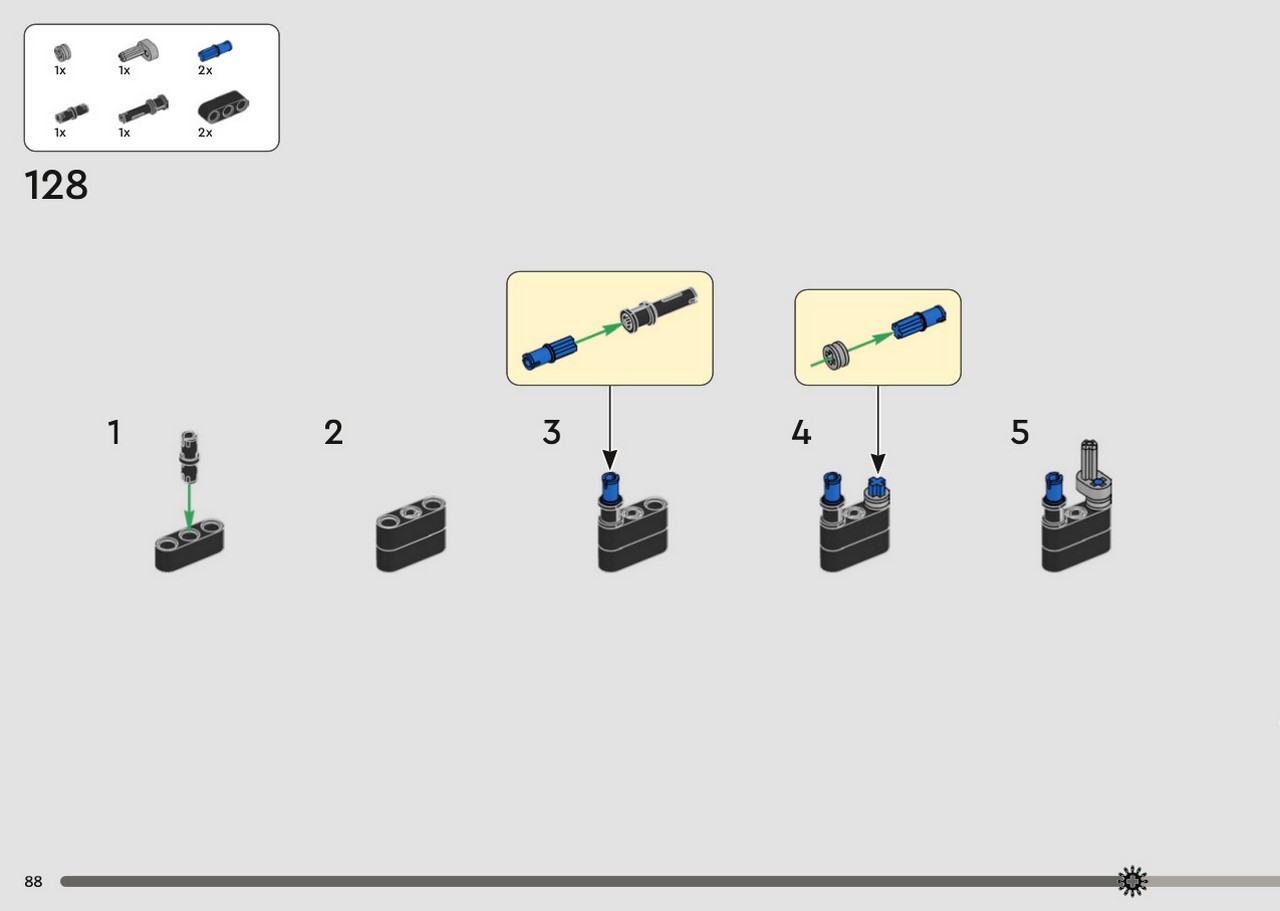 1x 1x 2x
1x 1x 2x

128

1

2

3

4

5

88