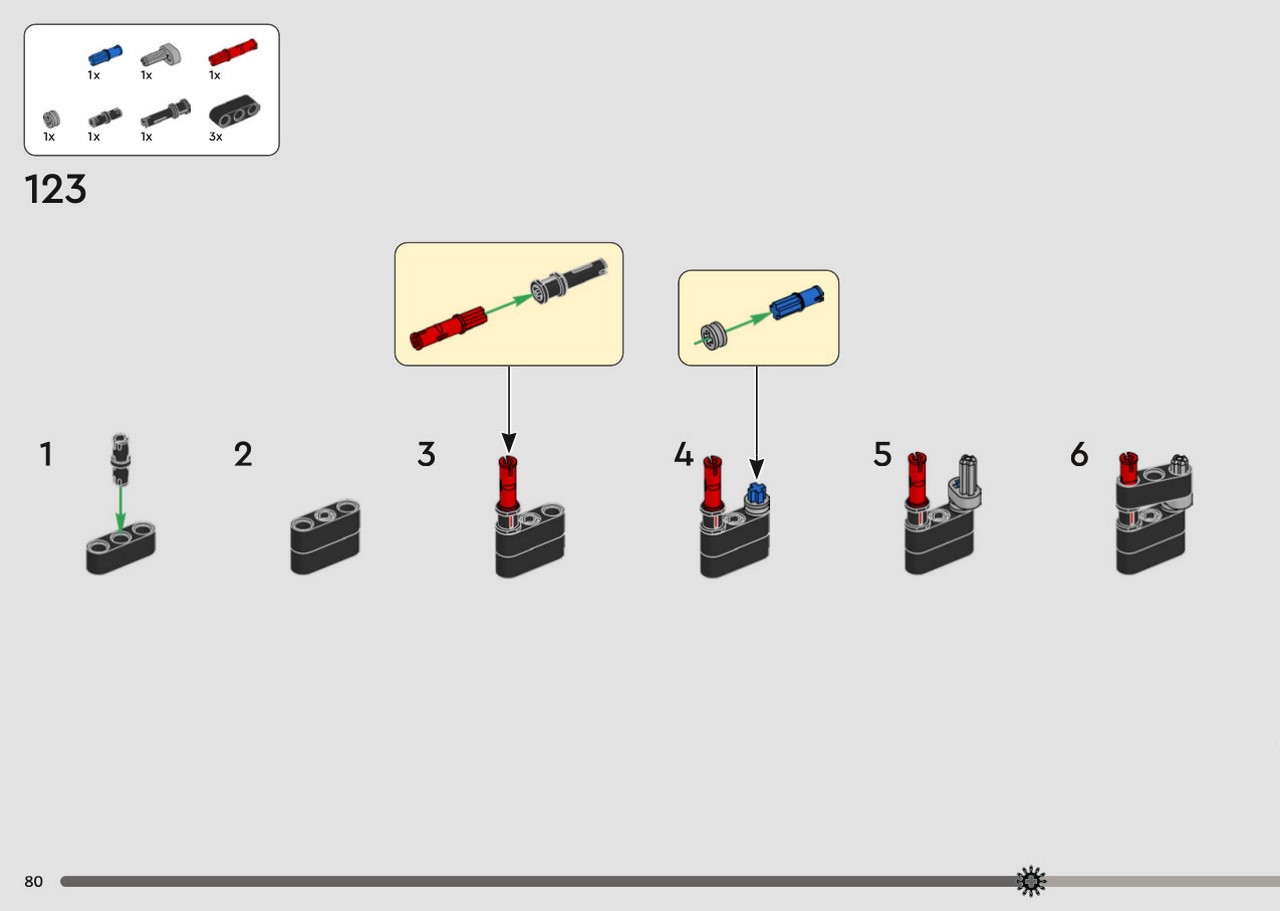 1x 1x 1x
1x 1x 1x 3x

123

1

2

3

4

5

6

80