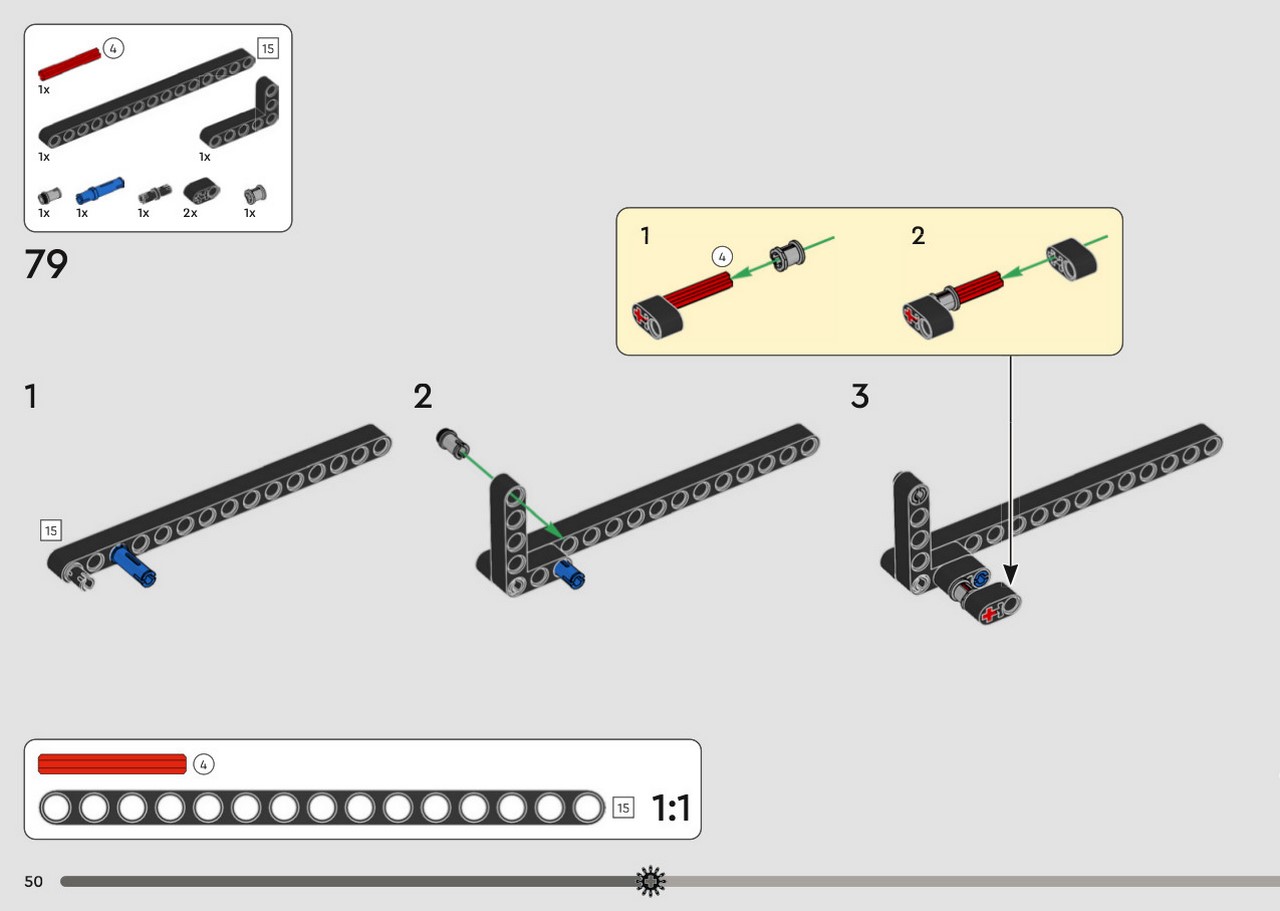 4
15
1x
1x
1x
1x 1x 1x 2x 1x

79

1
4
2

1

15

2

3

4
15 1:1

50