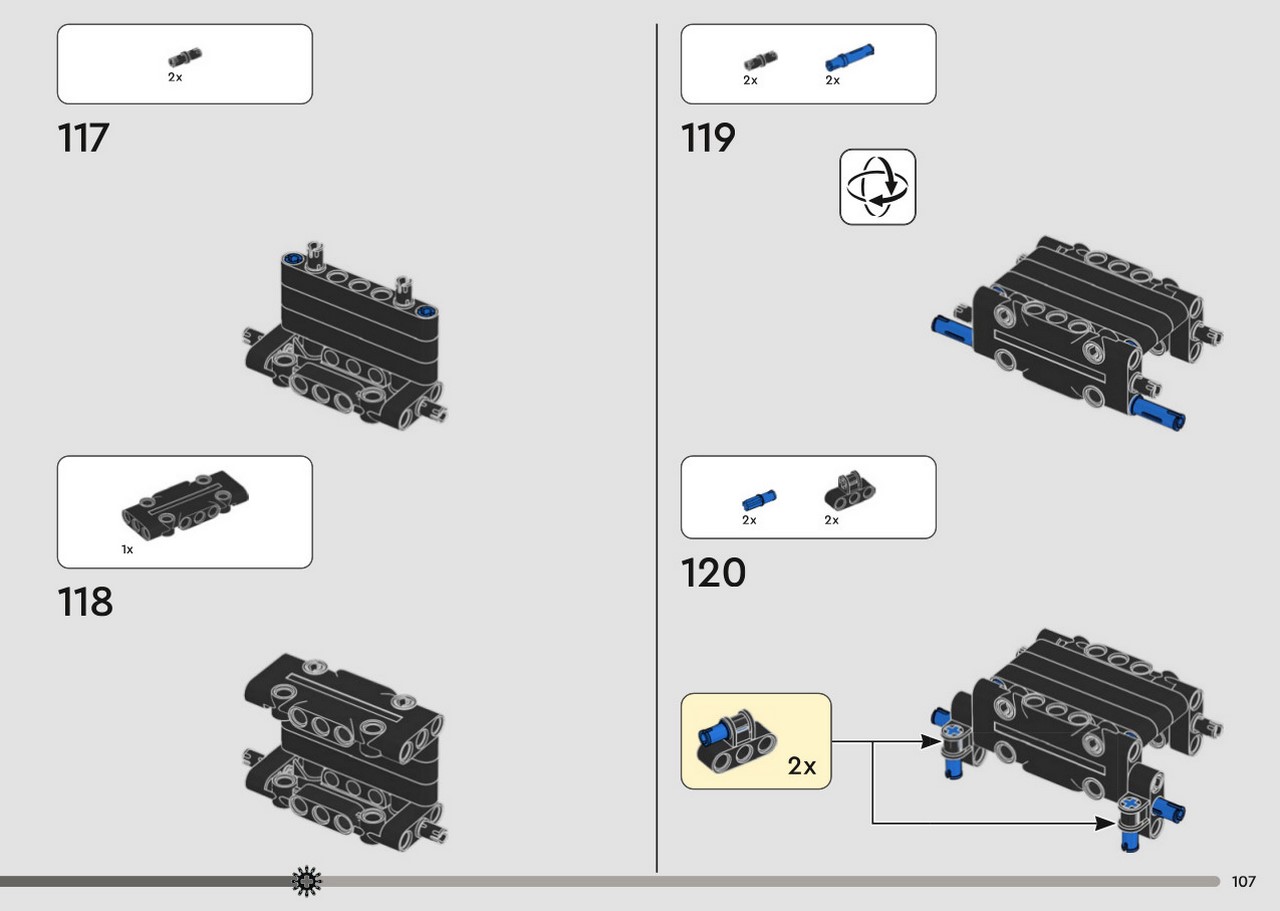 2x

117

1x

118

2x 2x

119

2x 2x

120

2x

107