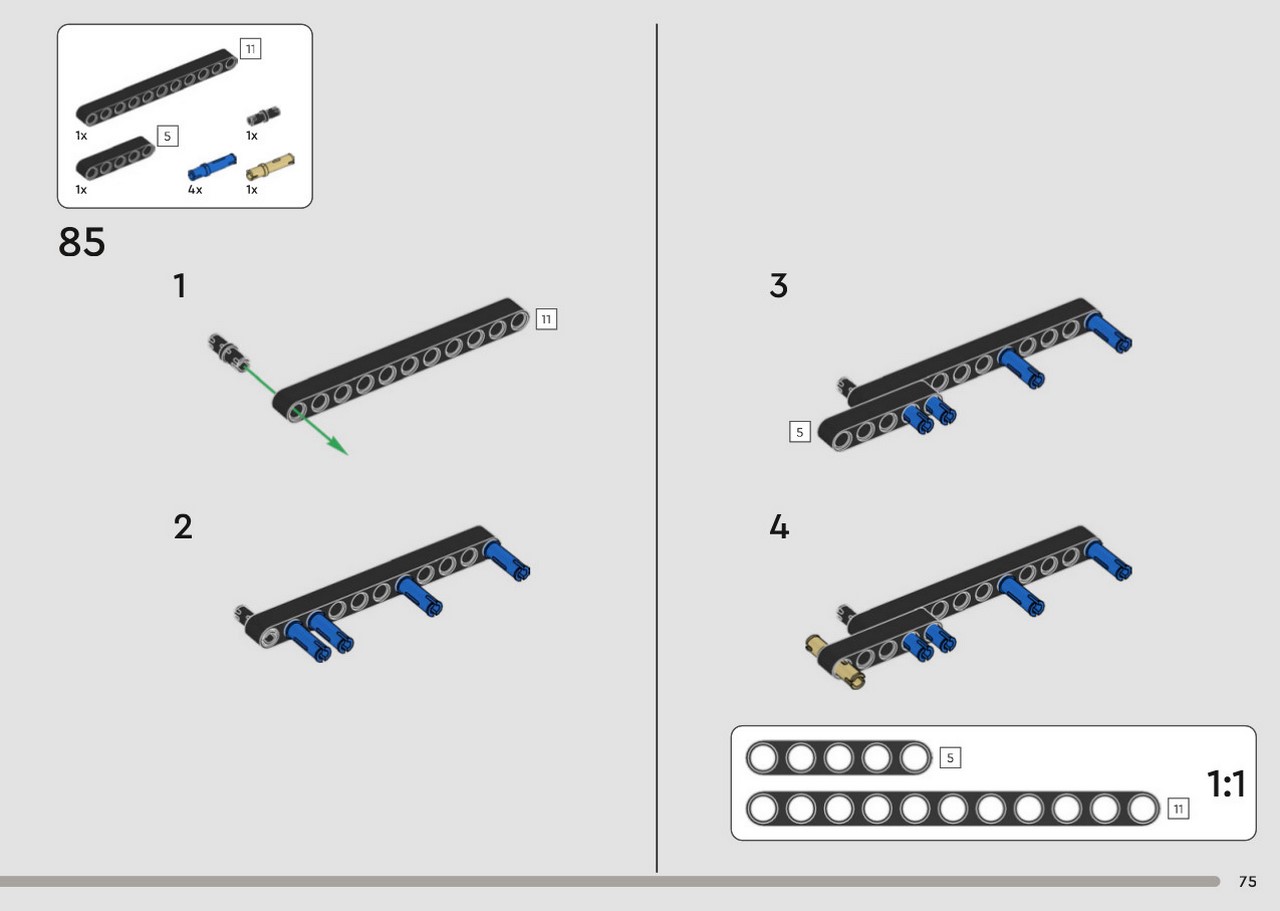 11
1x
5
1x
1x
4x
1x

85

1
11

2

3
5

4

5
11
1:1

75