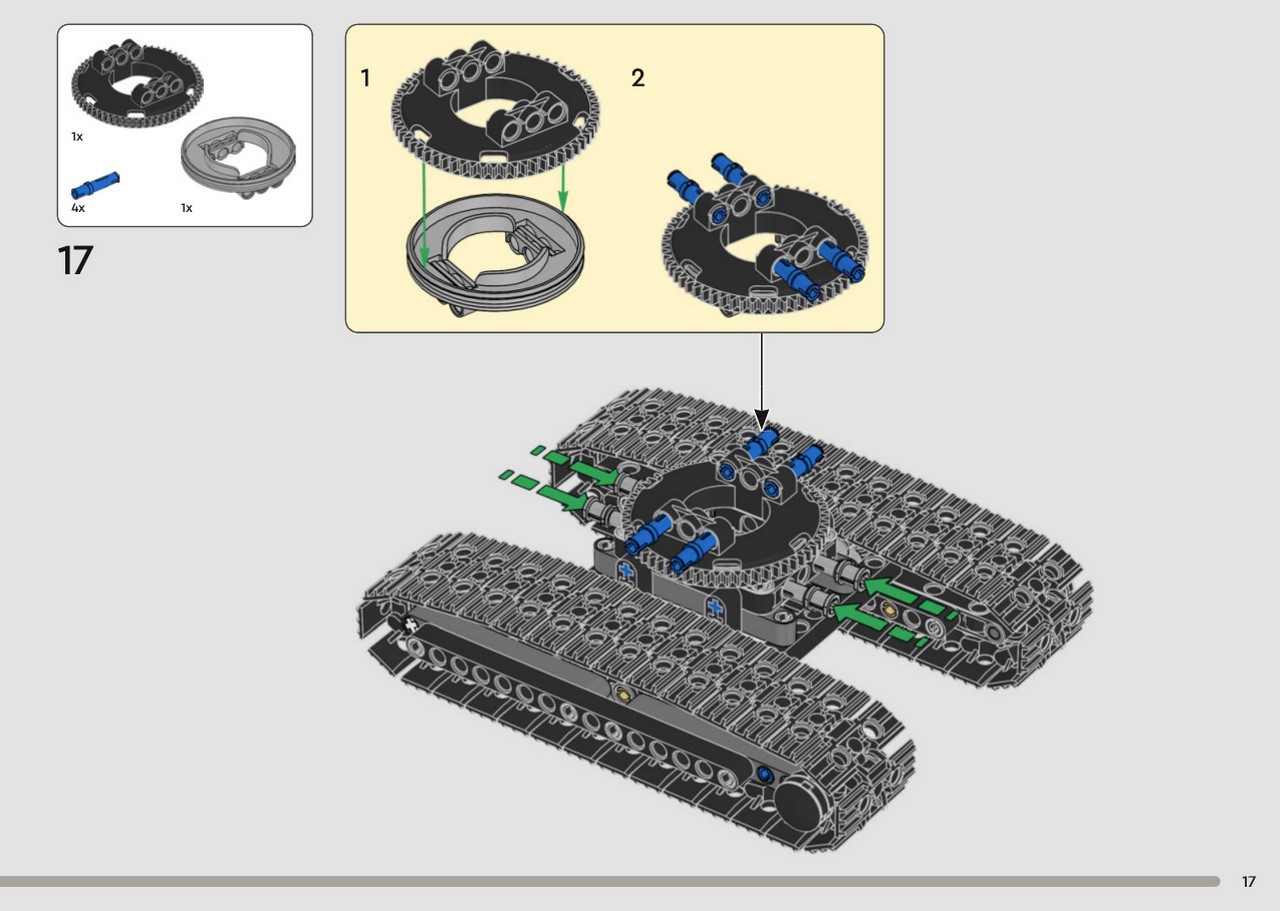 1x

4x

1x

17

1

2

17