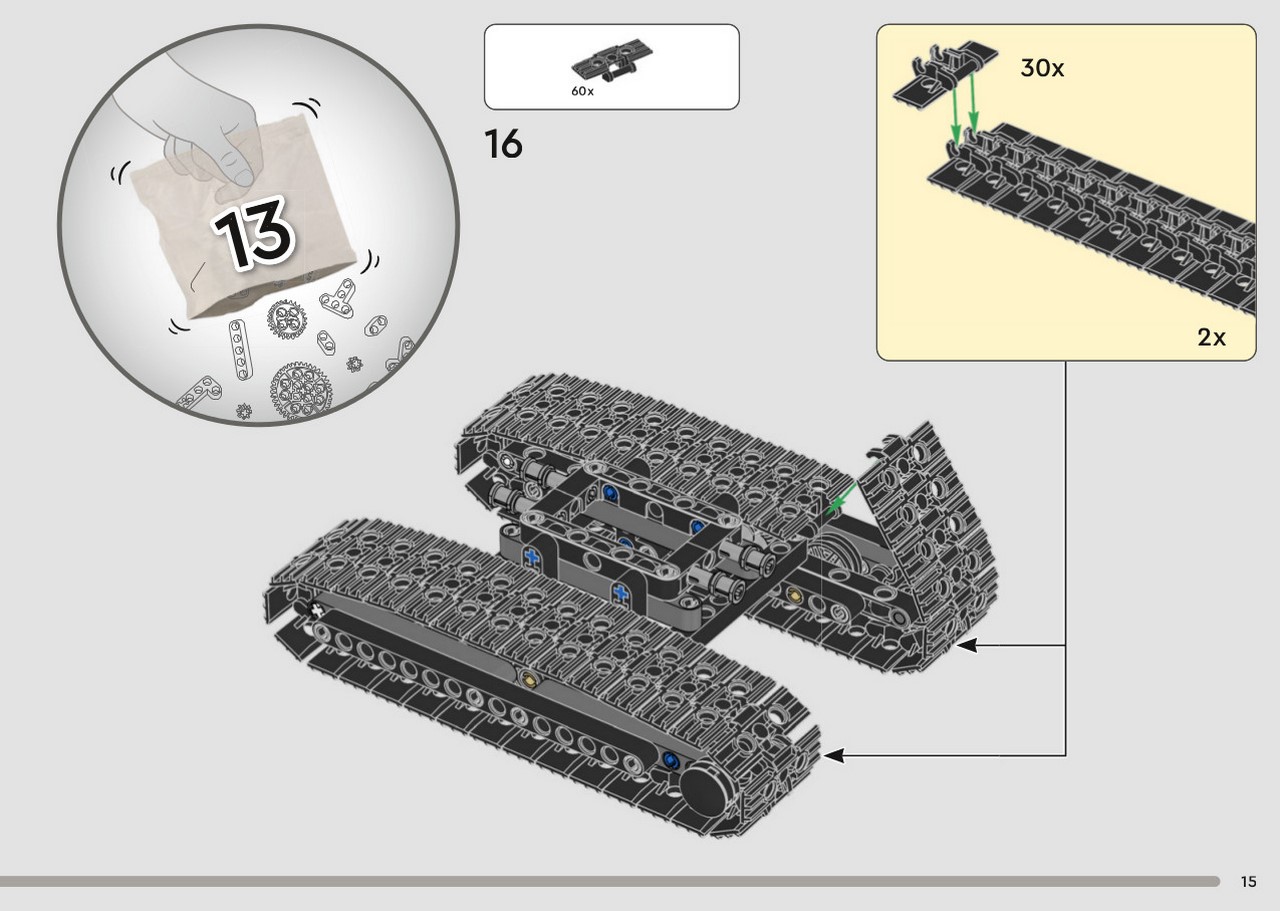 13

60x

16

30x

2x

15