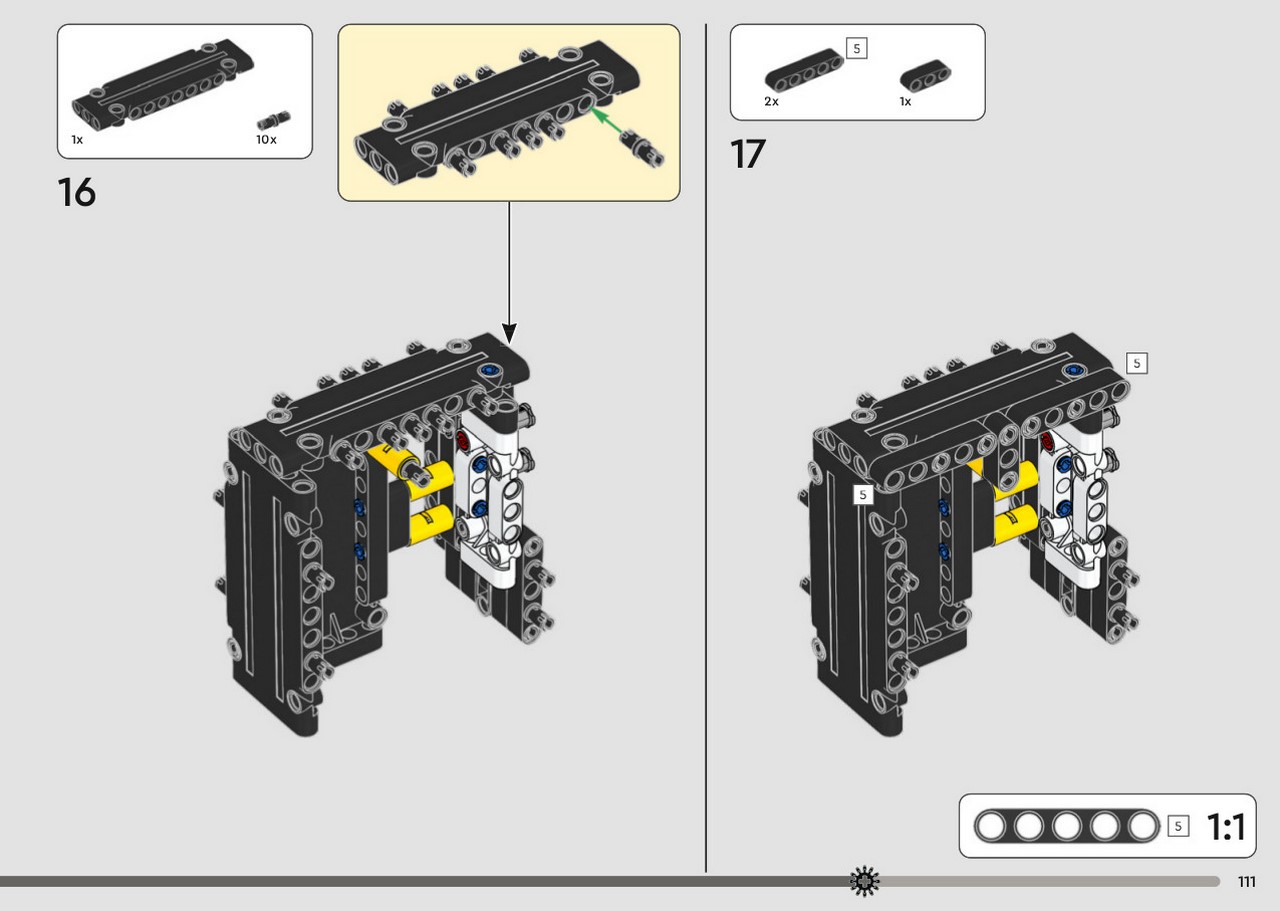 1x
10x

16

5
2x
1x

17

5
5

5 1:1

111