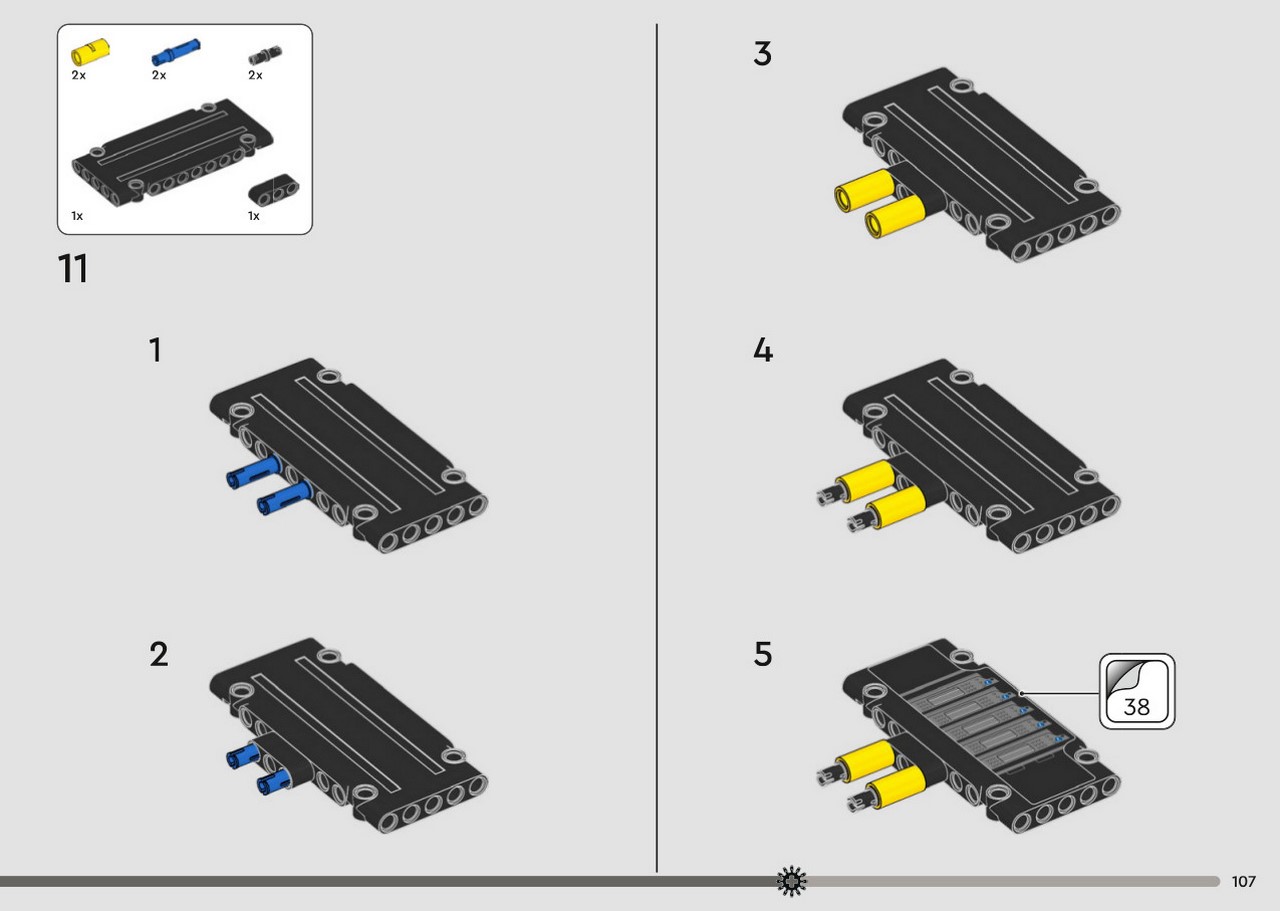 2x
2x
2x
1x
1x

11

1

2

3

4

5

38

107