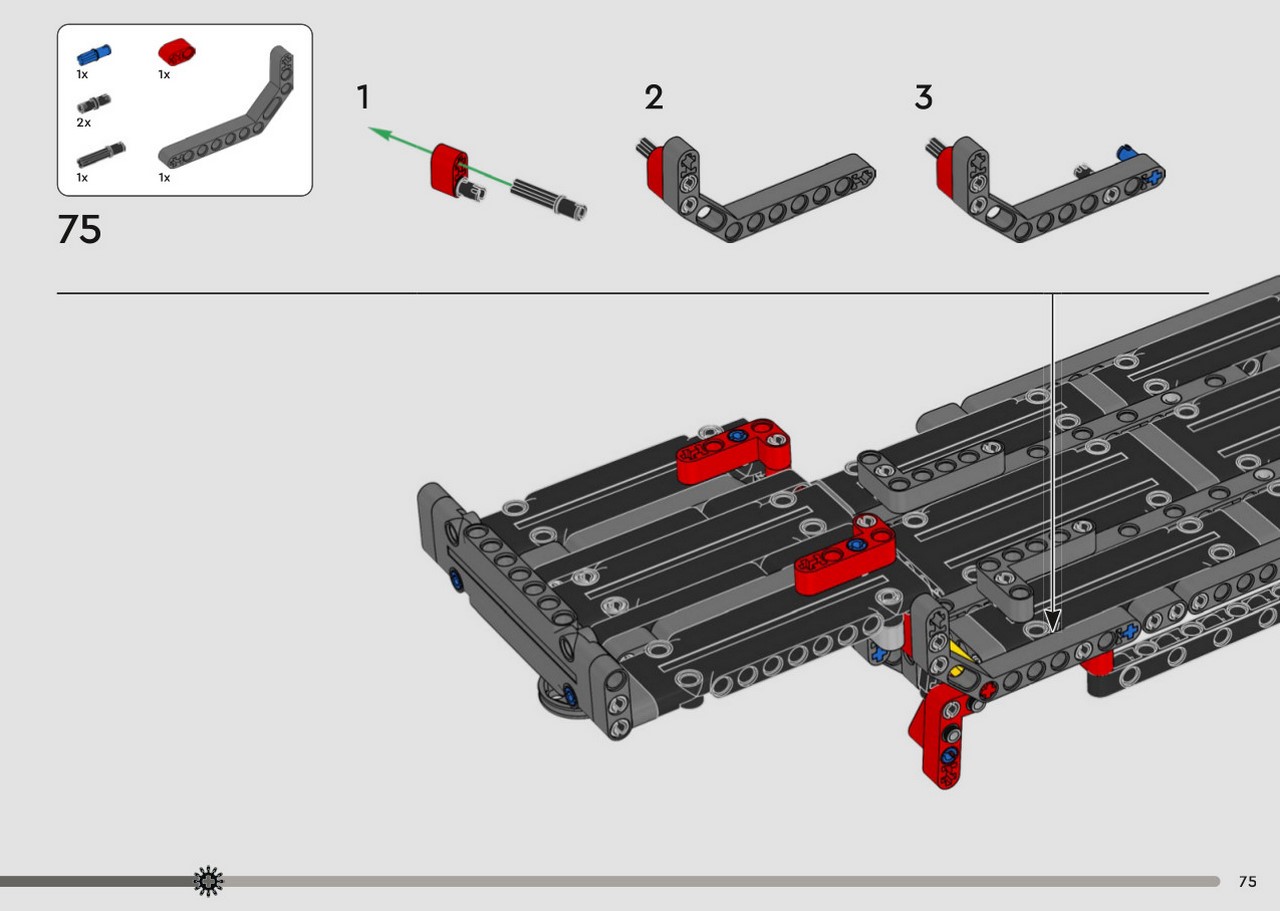 1x
1x
2x
1x
1x

75

1

2

3

75