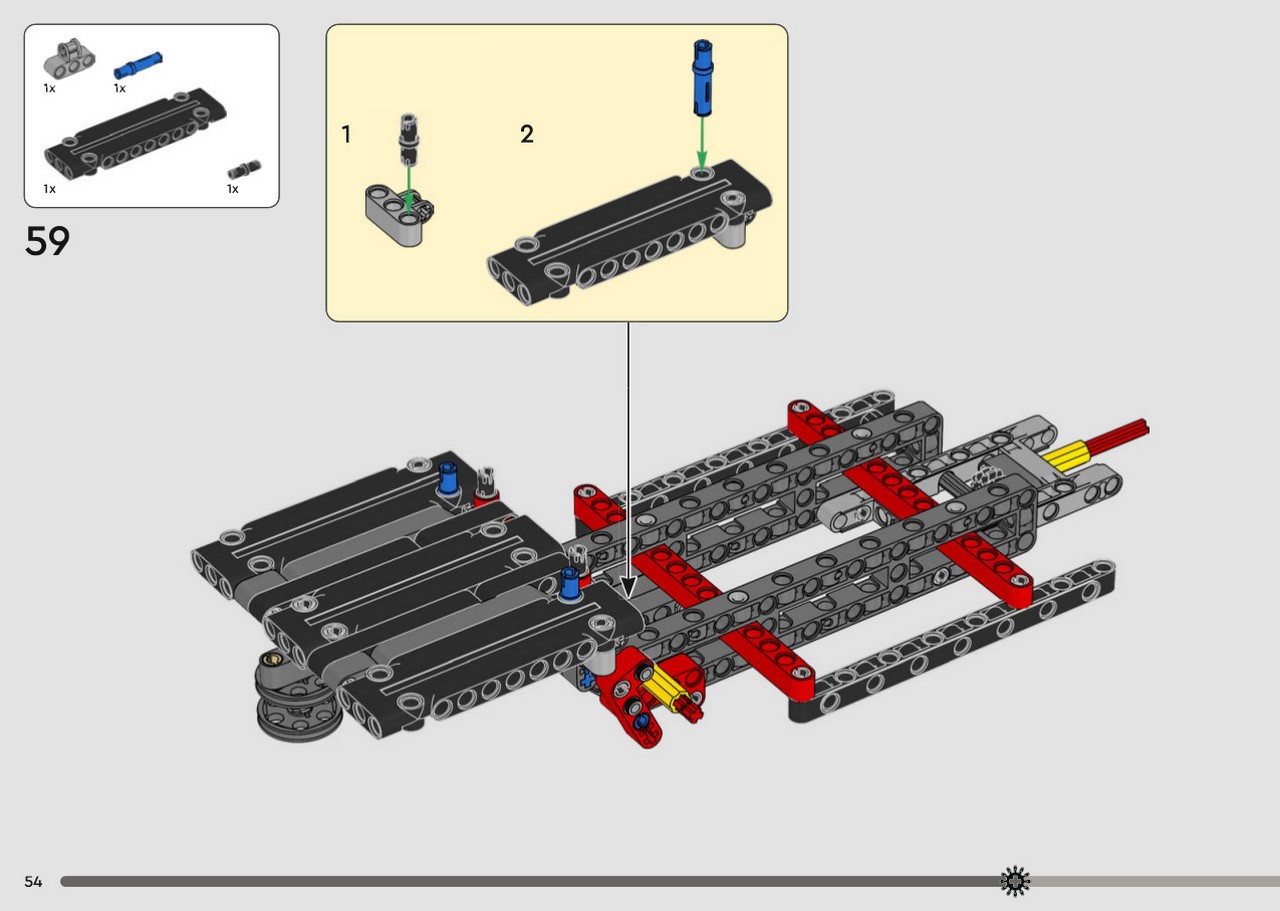 1x
1x
1x
1x

59

1

2

54