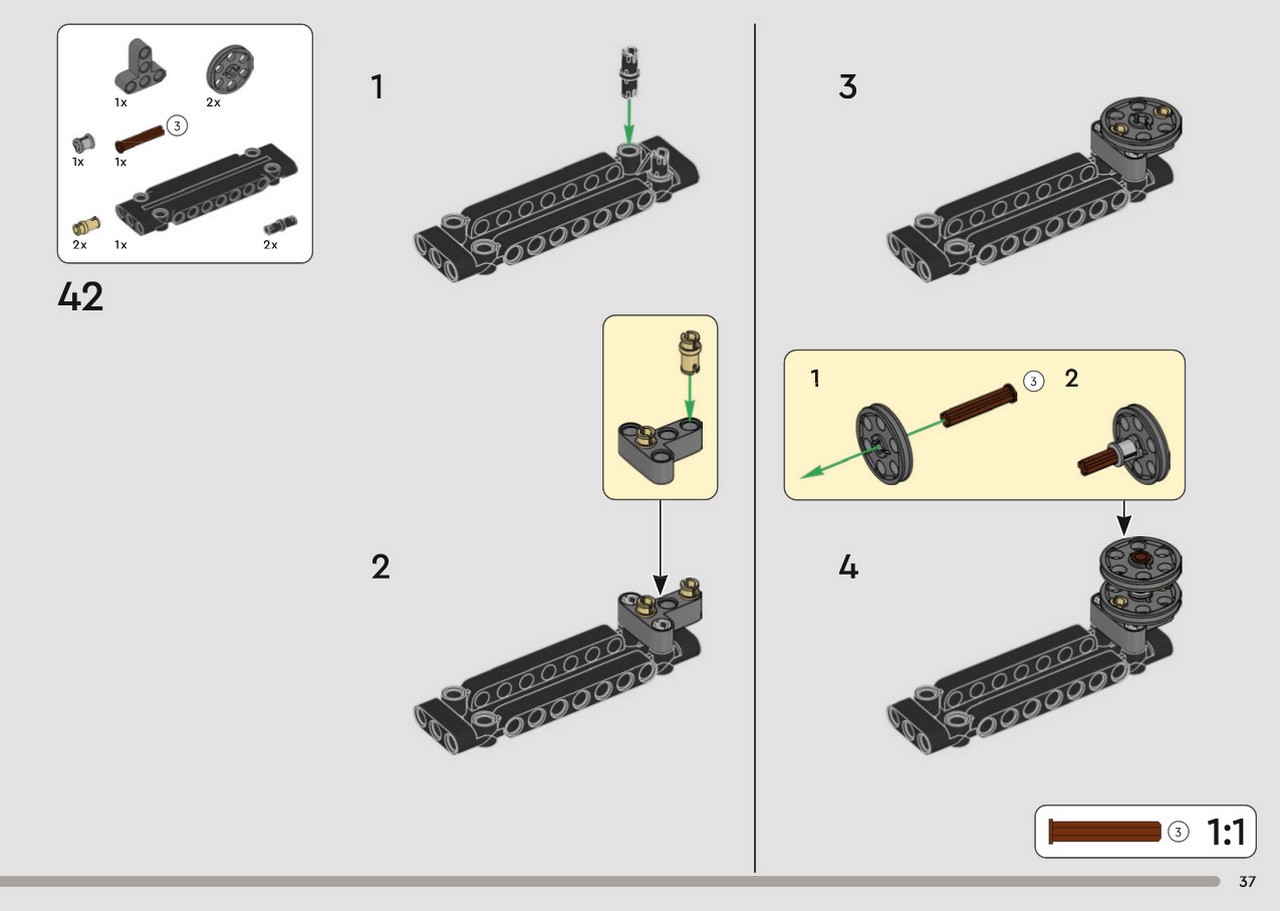 1x 2x
1x 1x 3
2x 1x 2x

42

1

2

3

1 3 2

4

3 1:1

37