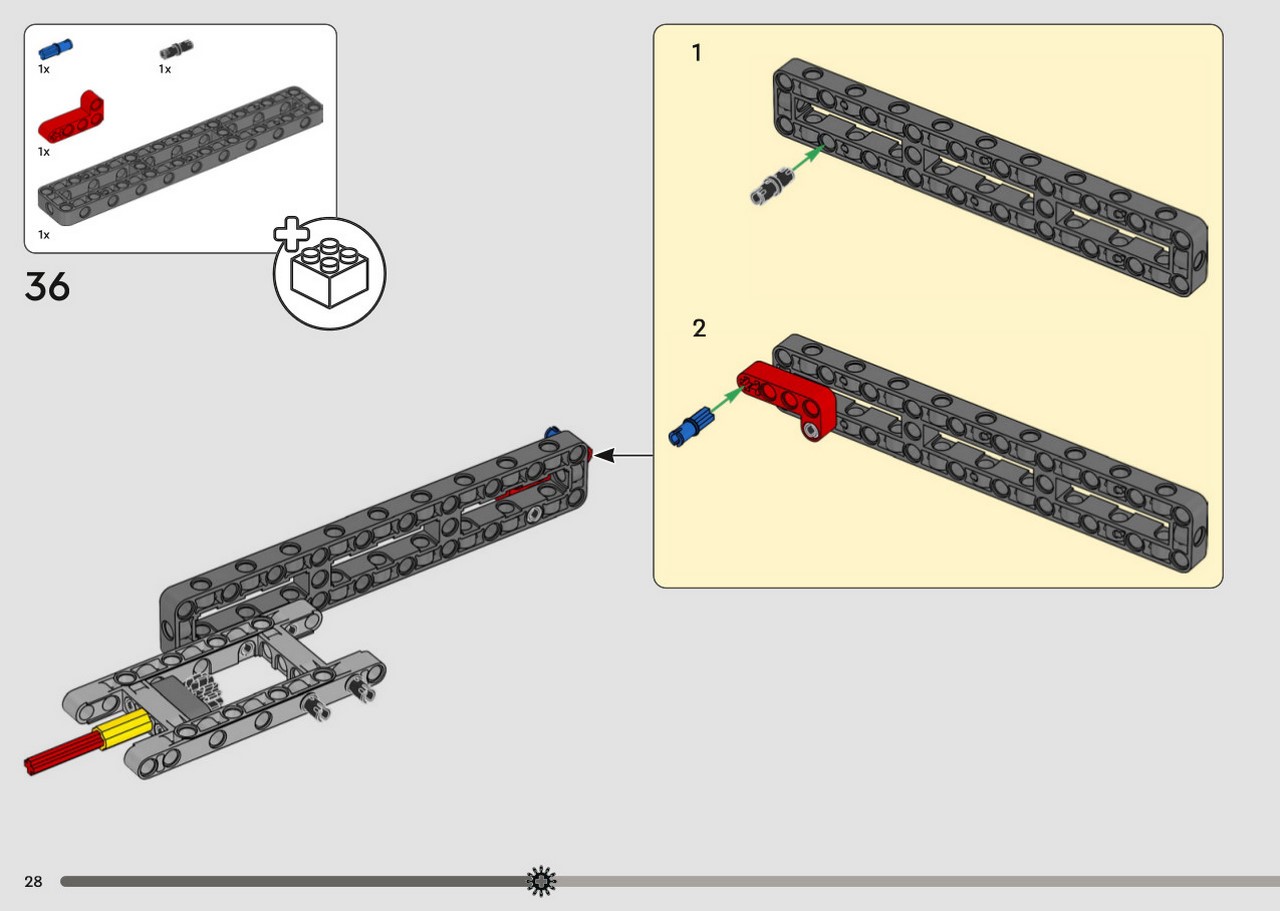 1x
1x
1x
1x

36

1

2

28