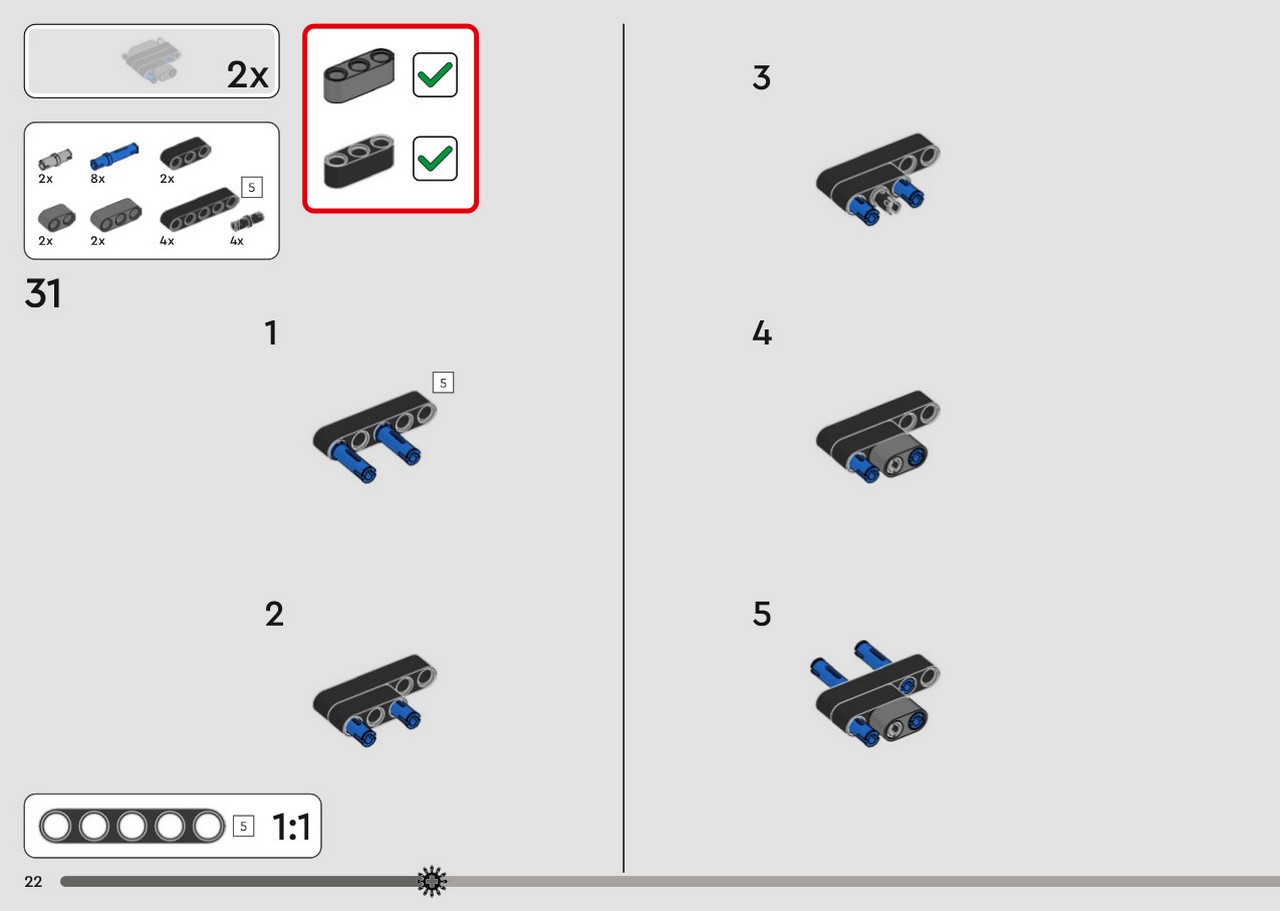 2x

2x
8x
2x
5
2x
2x
4x
4x

31

1
5

2

3

4

5

5 1:1

22