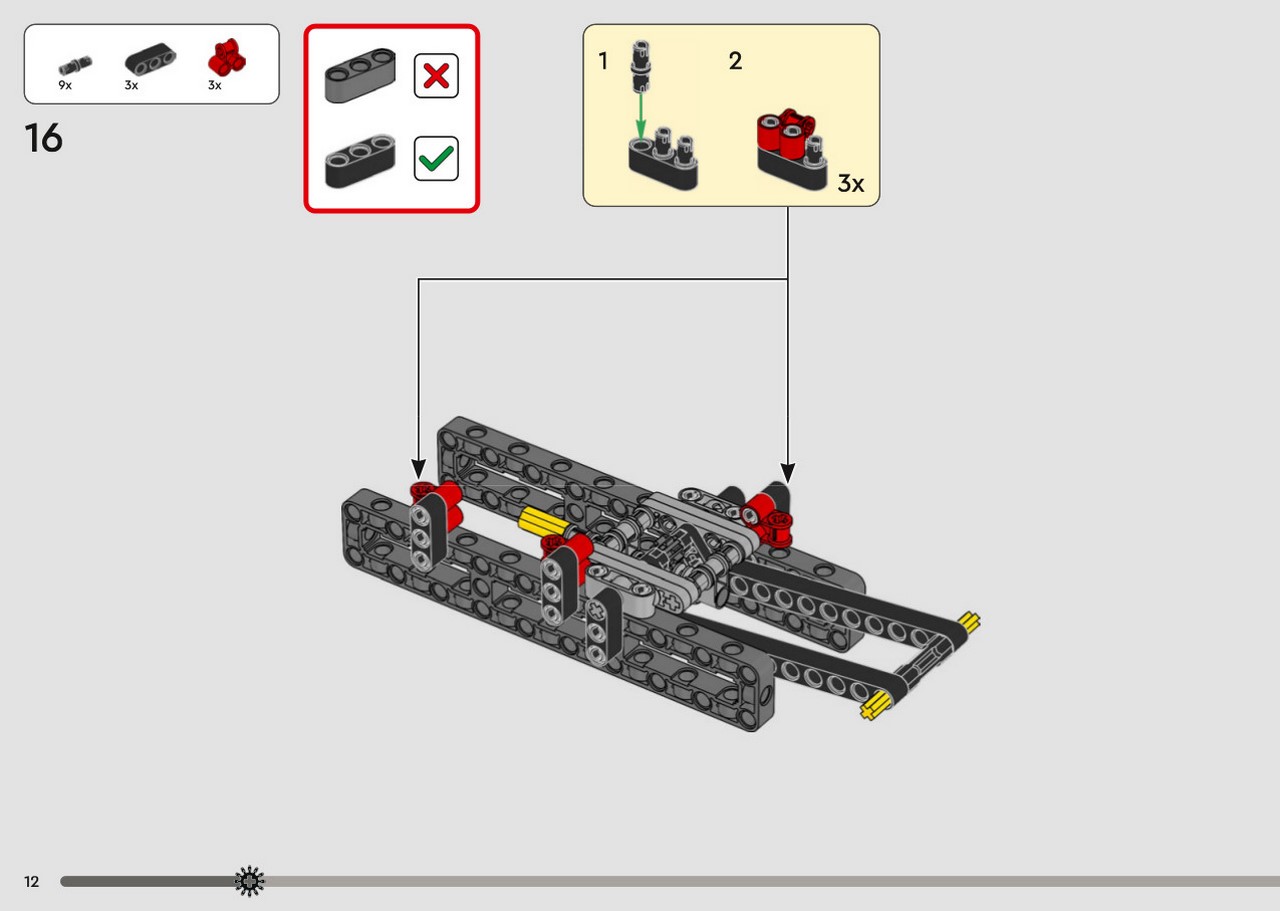 9x
3x
3x

16

1
2
3x

12