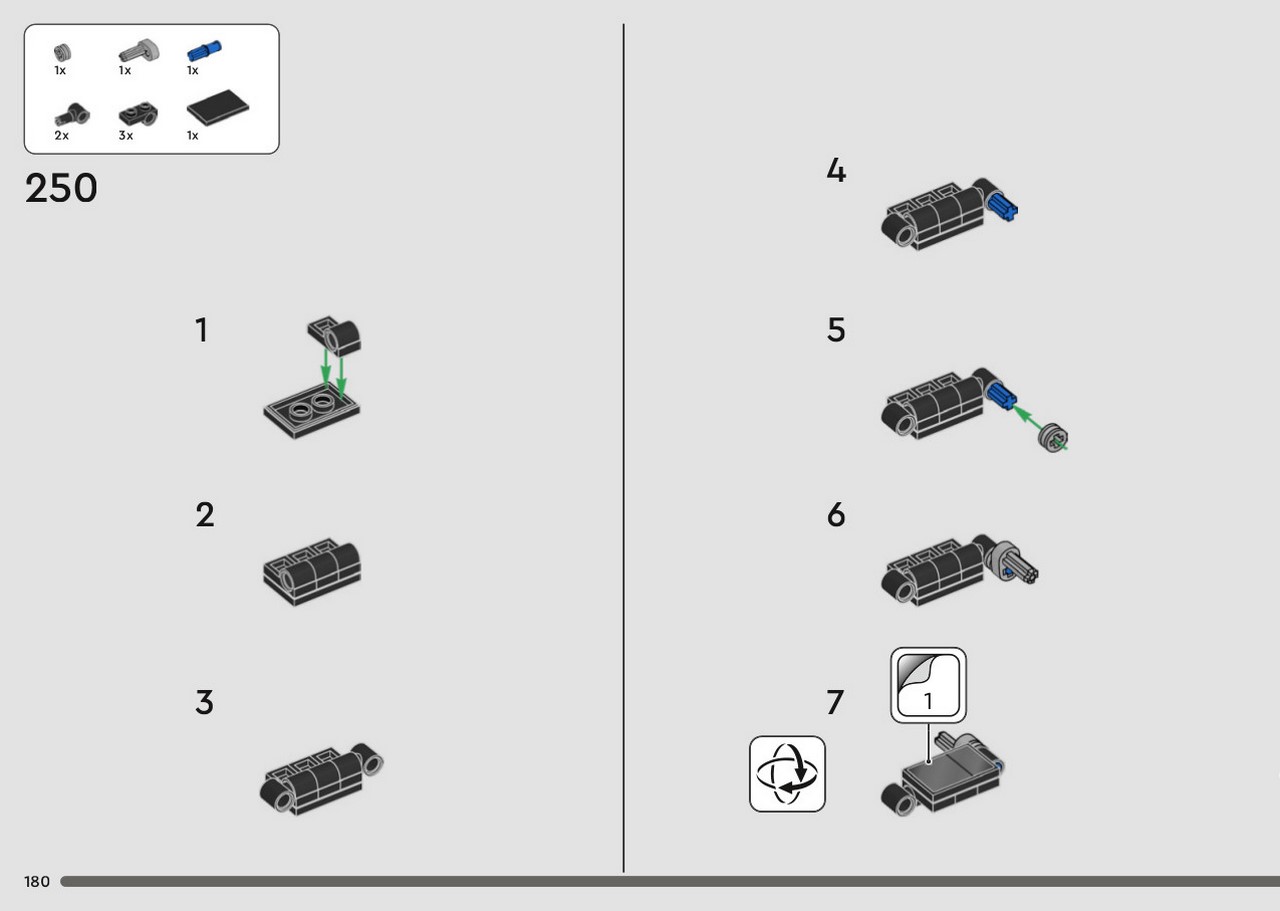 1x
1x
1x
2x
3x
1x

250

1

2

3

4

5

6

7

1

180