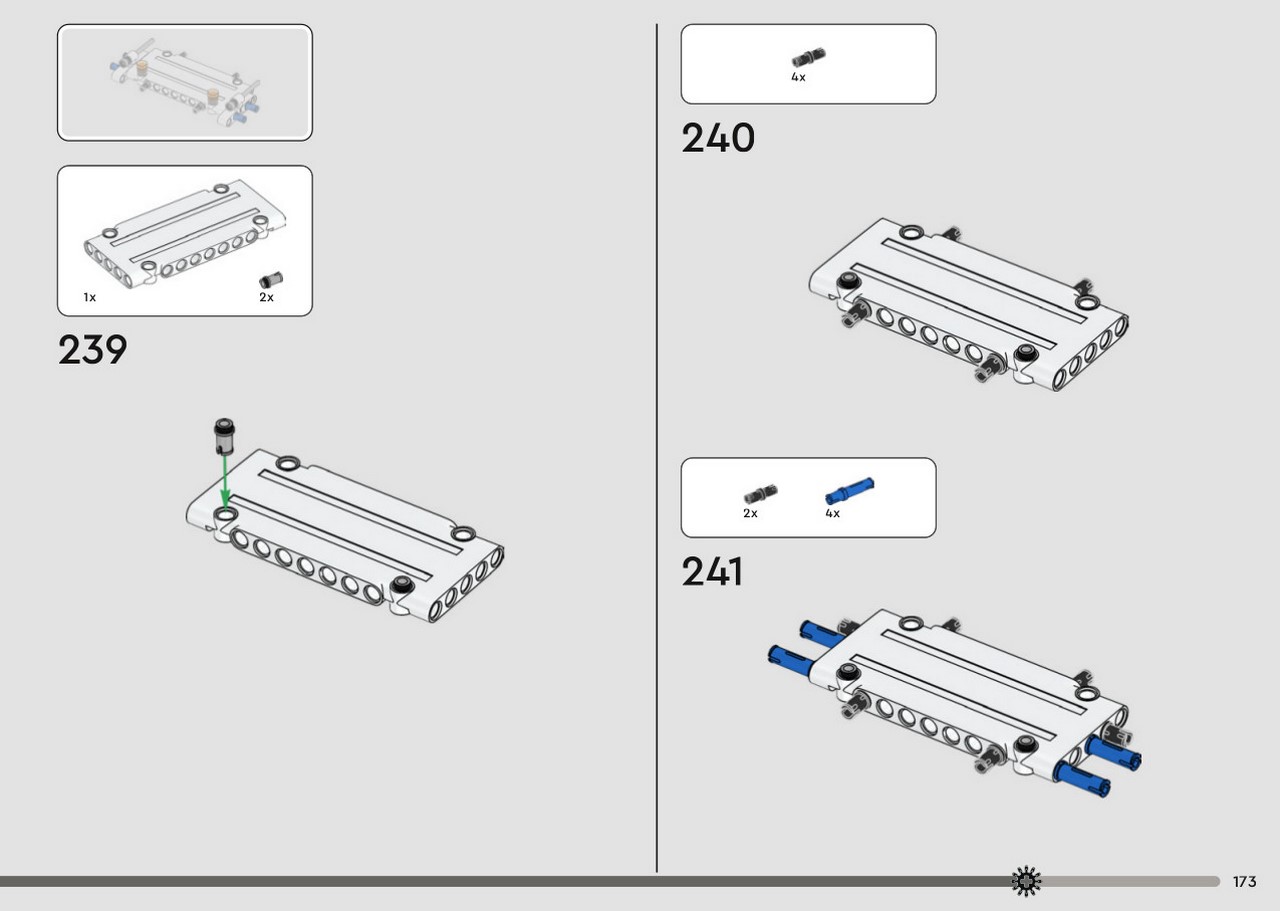 1x

2x

239

4x

240

2x

4x

241

173