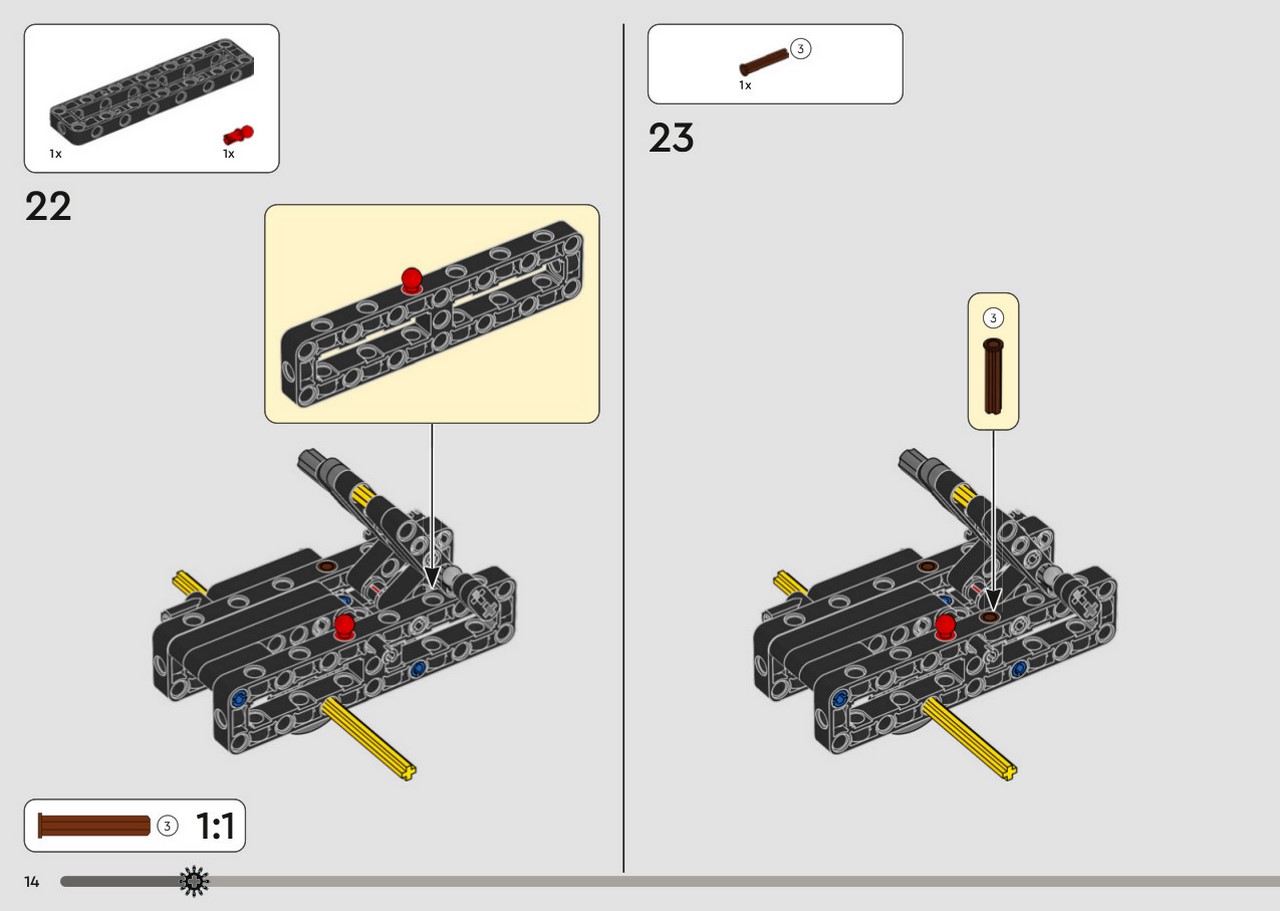 1x
1x

22

3
1:1

14

3
1x

23

3