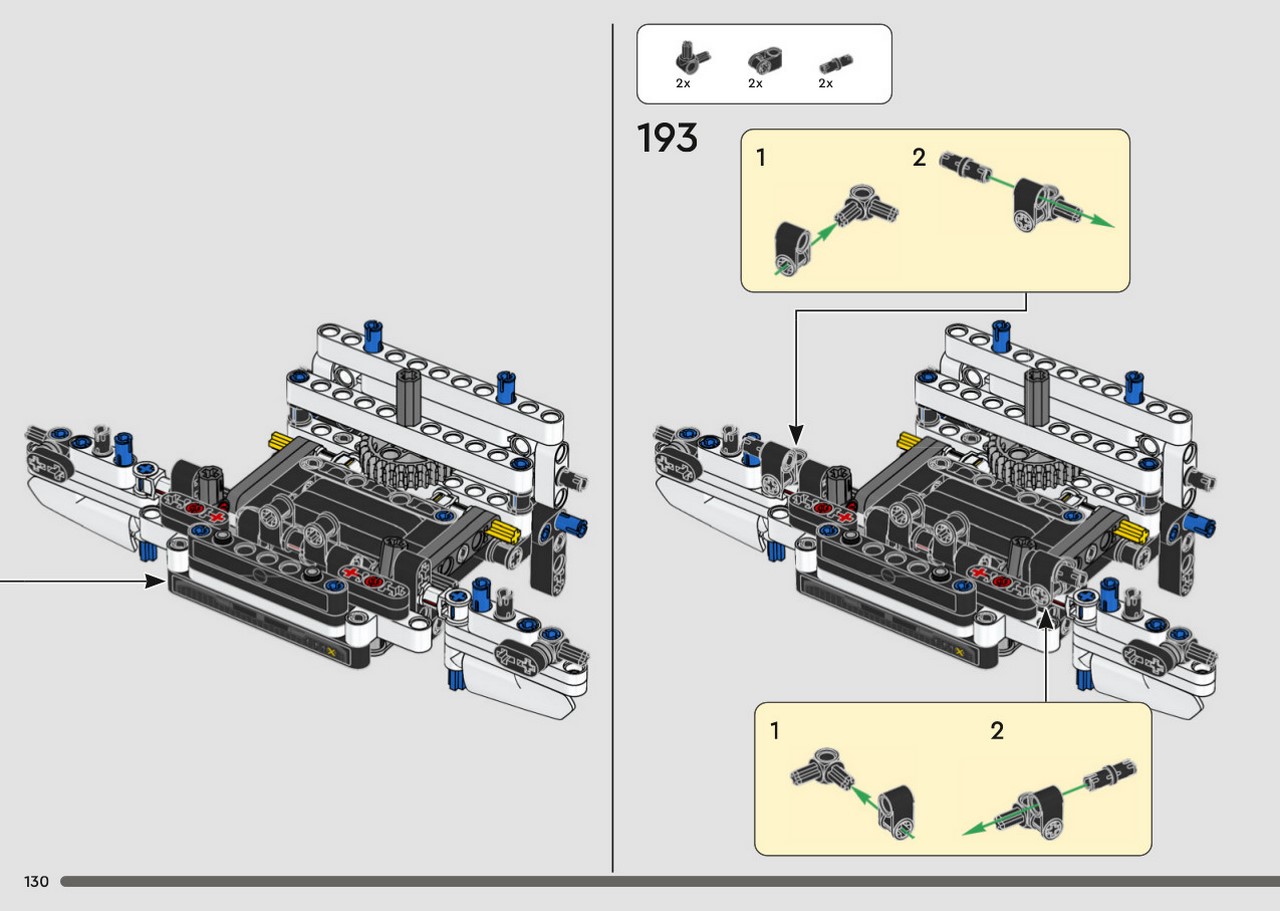 2x
2x
2x

193

1
2

1
2

130