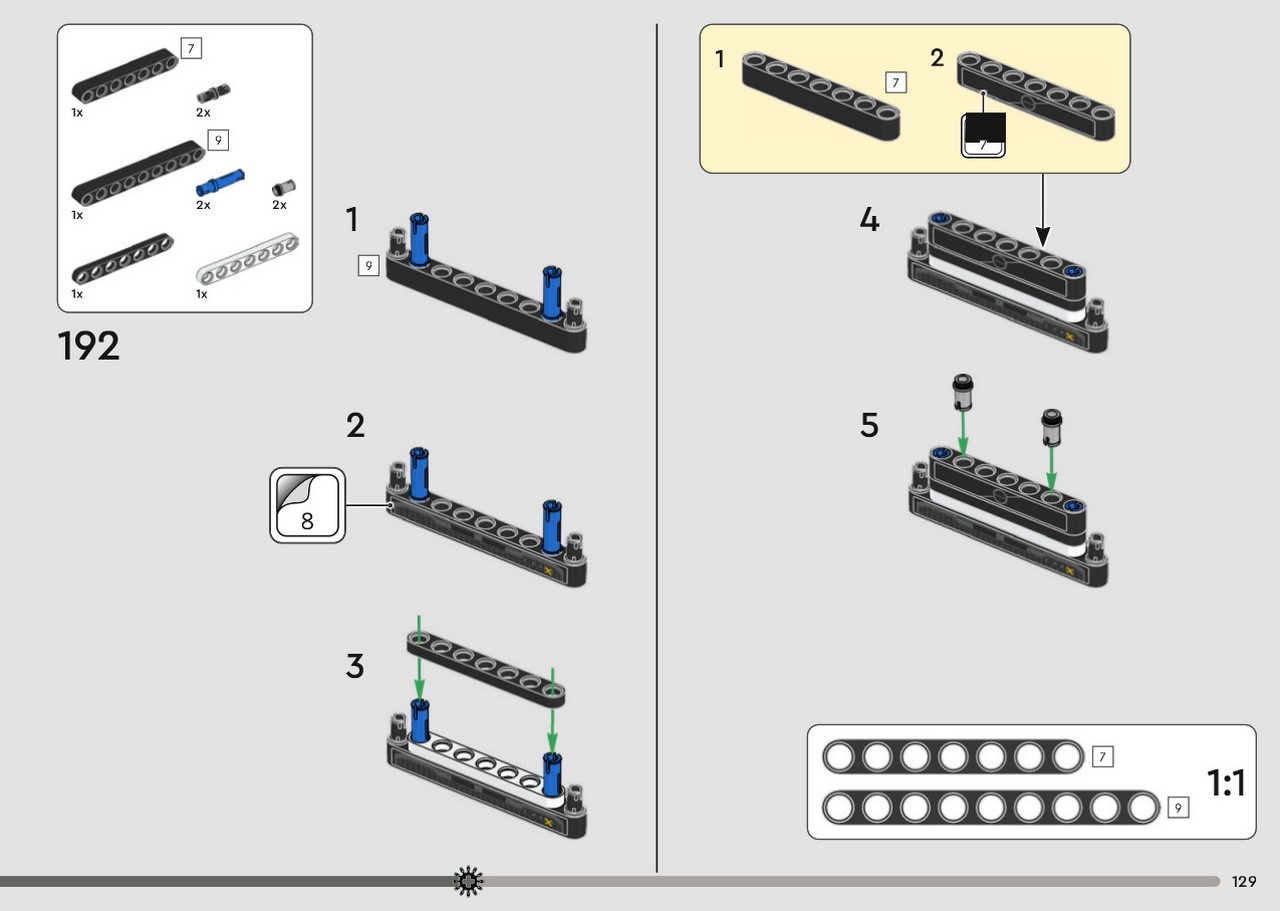 7
1x
2x
9
1x
2x
2x
1x
1x

192

1
9

2
8

3

1
7
2
7

4

5

7
9
1:1

129