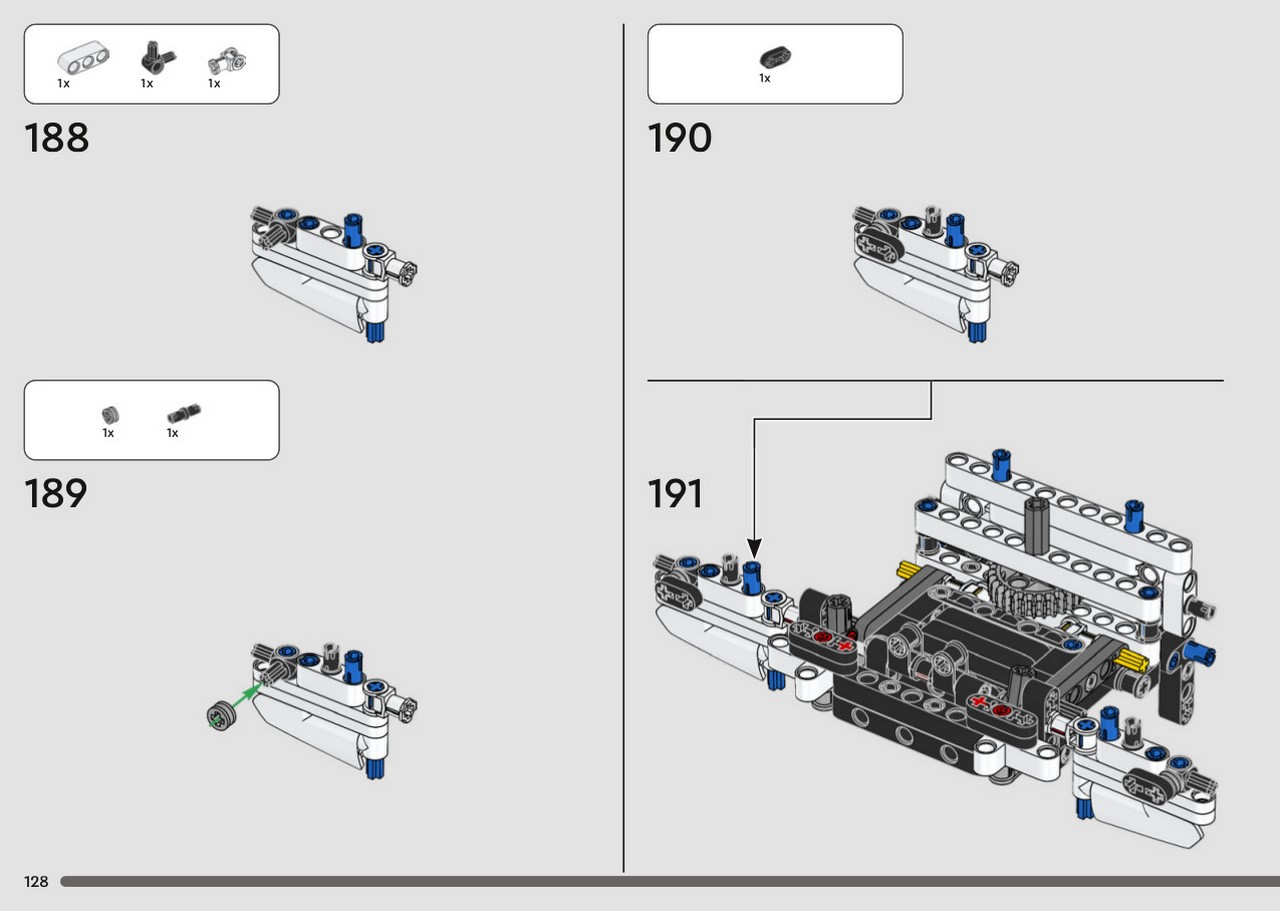 1x 1x 1x

188

1x 1x

189

1x

190

191

128