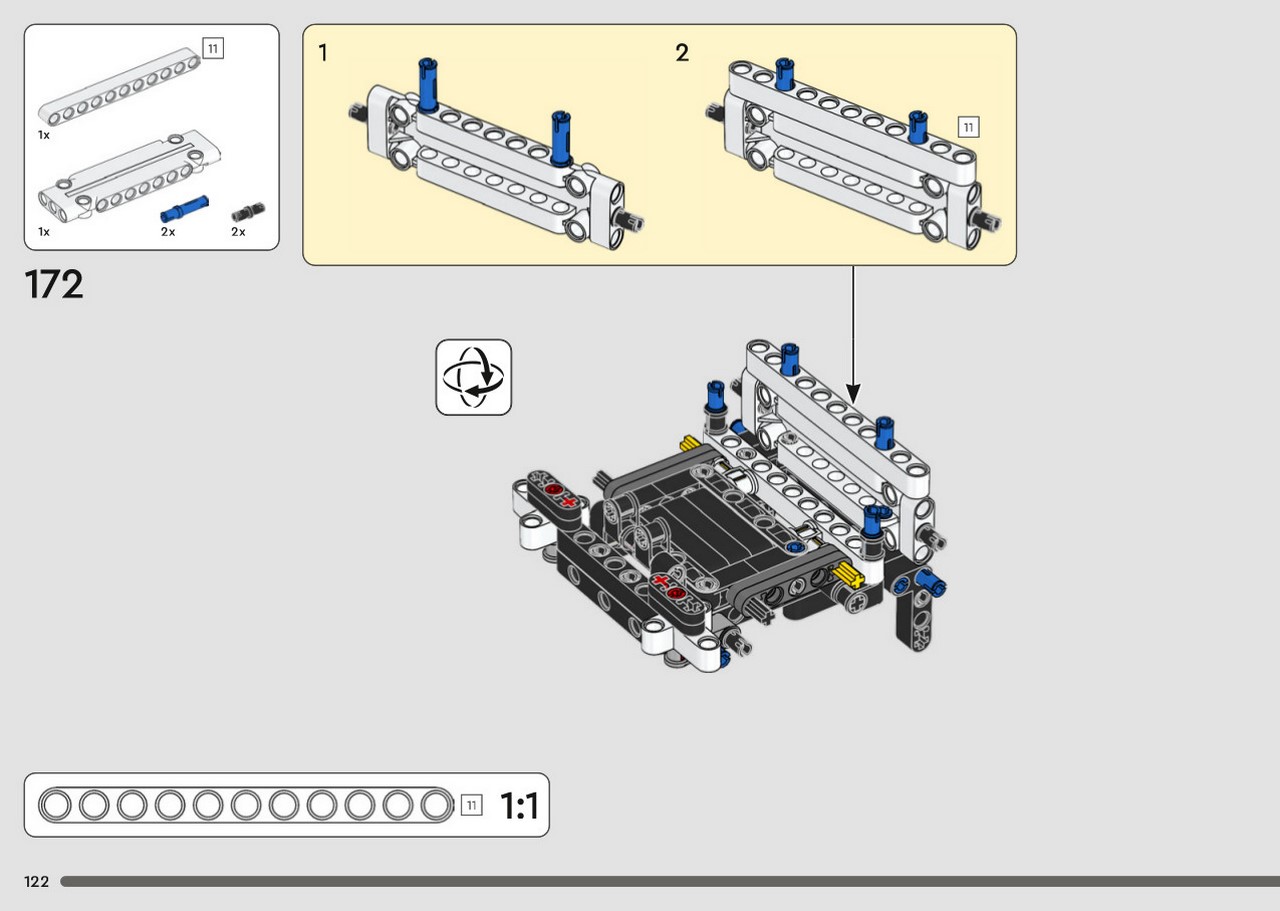 11
1x
1x
2x
2x

172

1
2
11

11
1:1

122