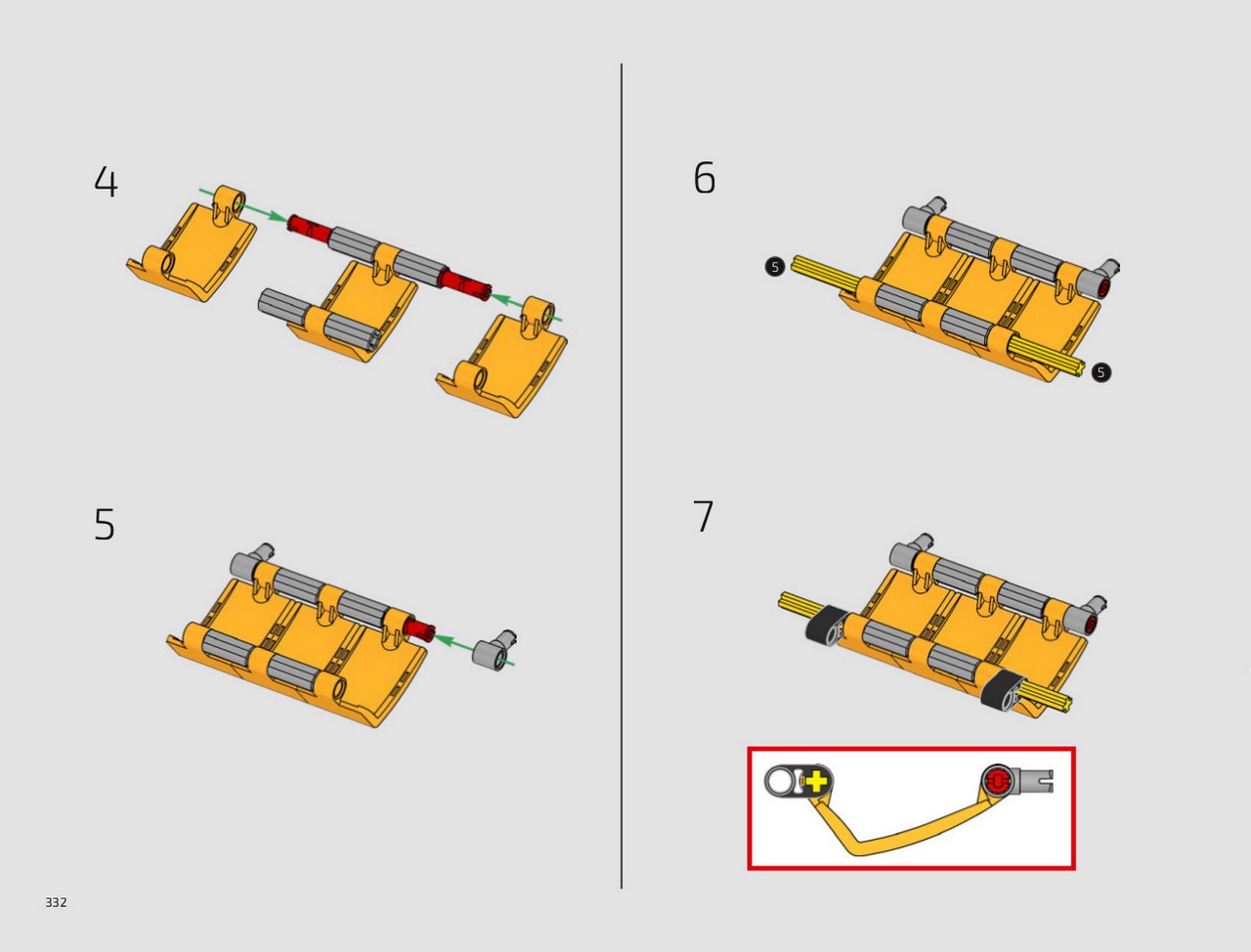 4

5

6

5

5

7

332