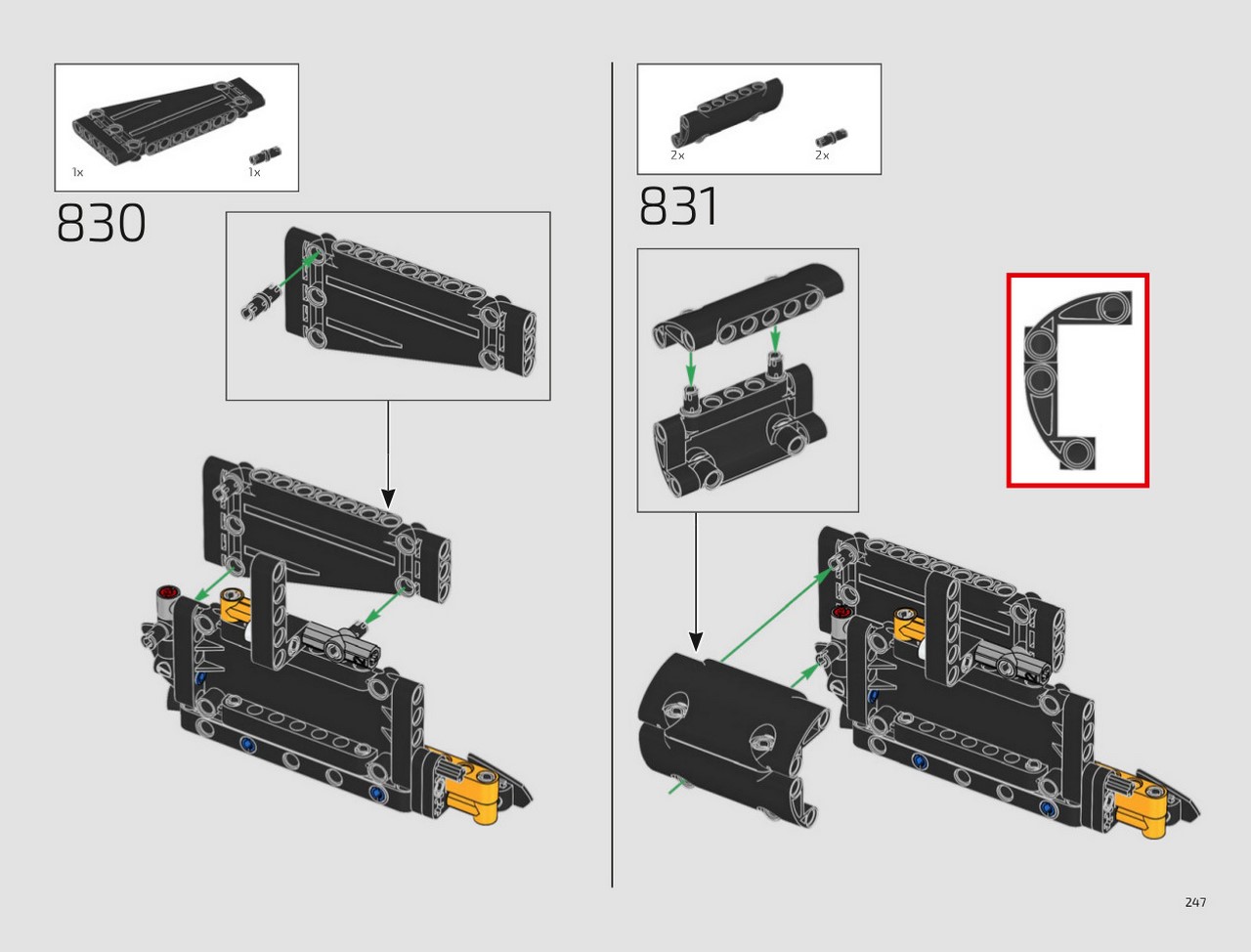 1x 1x

830

2x 2x

831

247