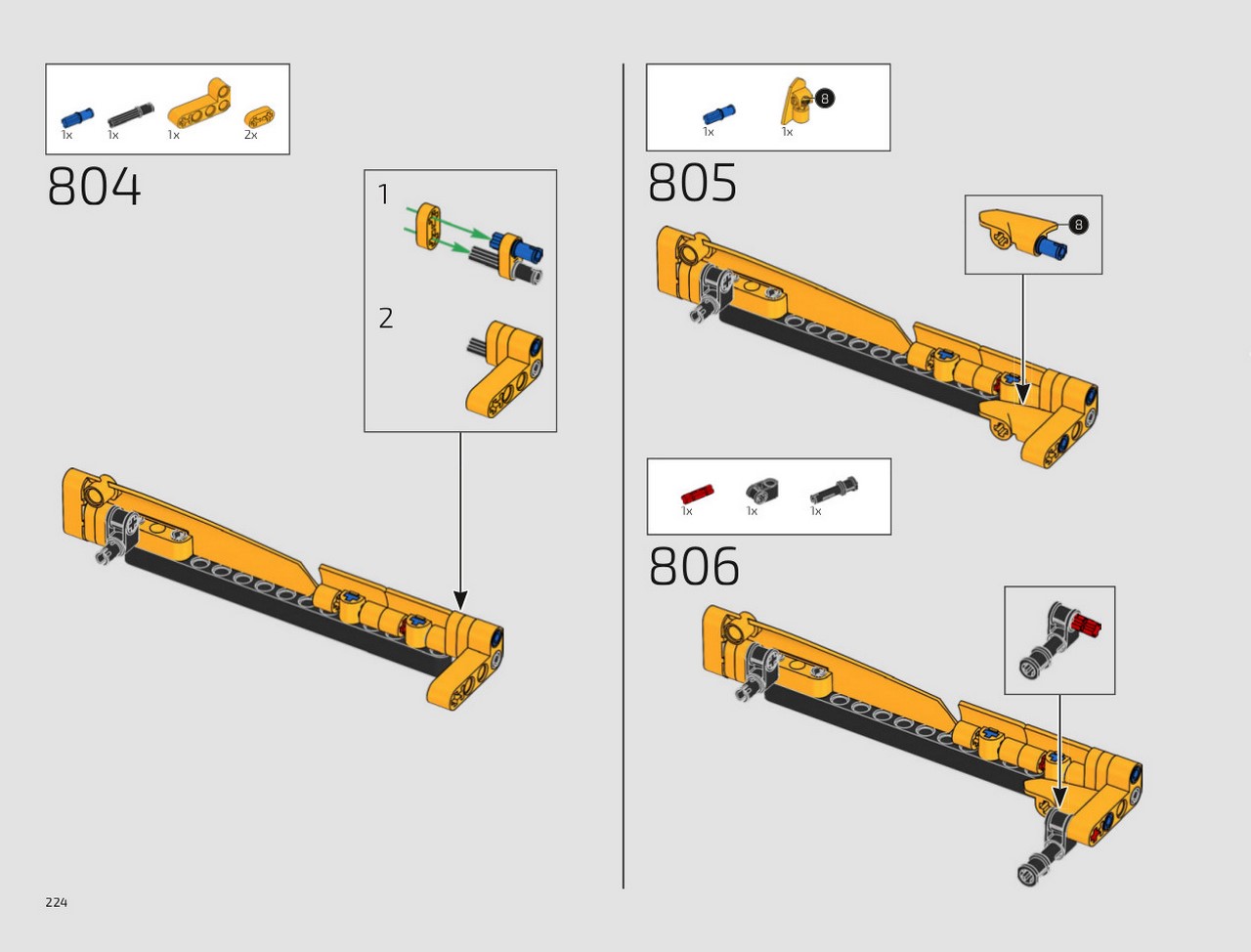 1x 1x 1x 2x

804

1

2

1x 1x 8

805

8

1x 1x 1x

806

224