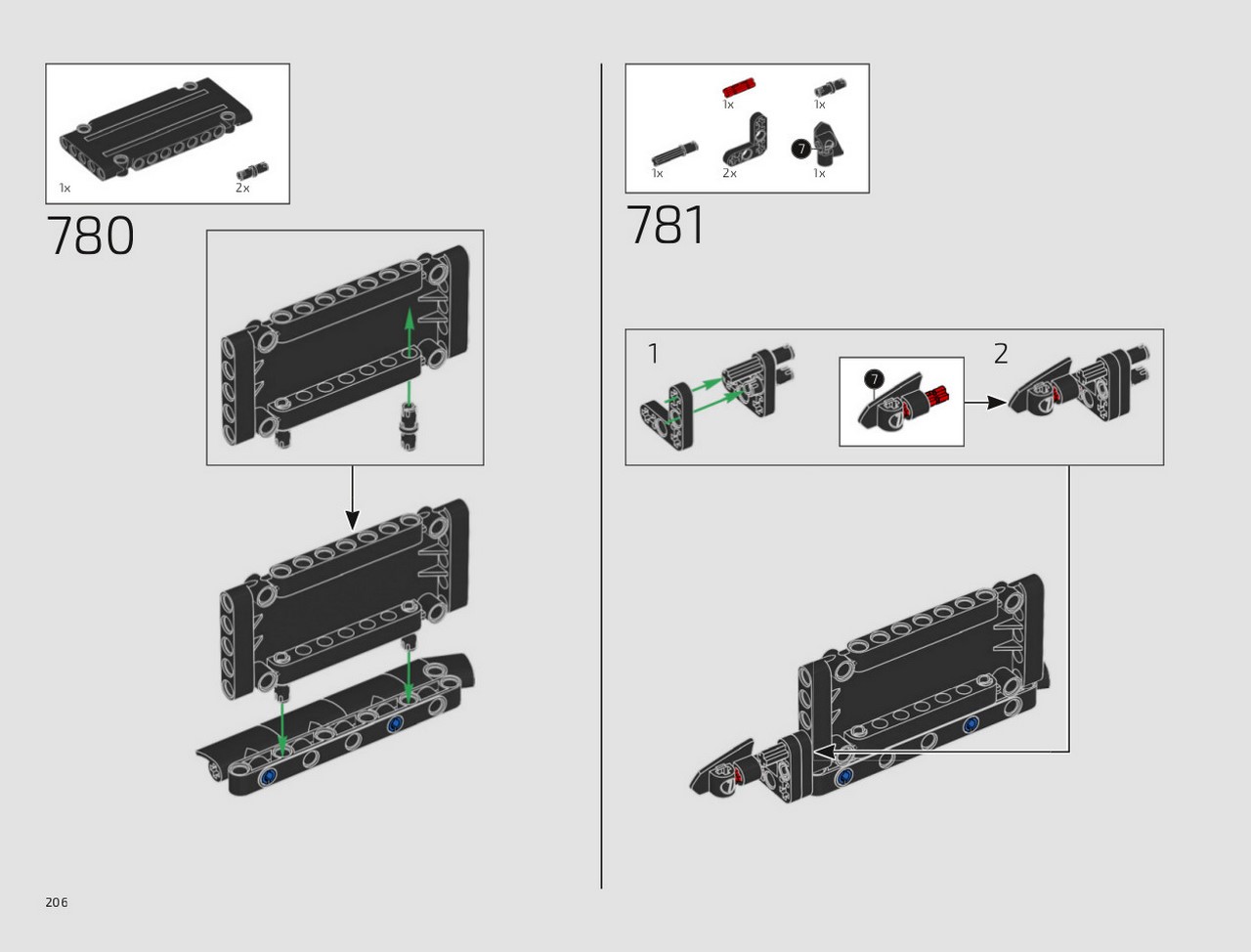 1x
2x

780

1x
1x
1x
2x
7
1x

781

1
7
2

206