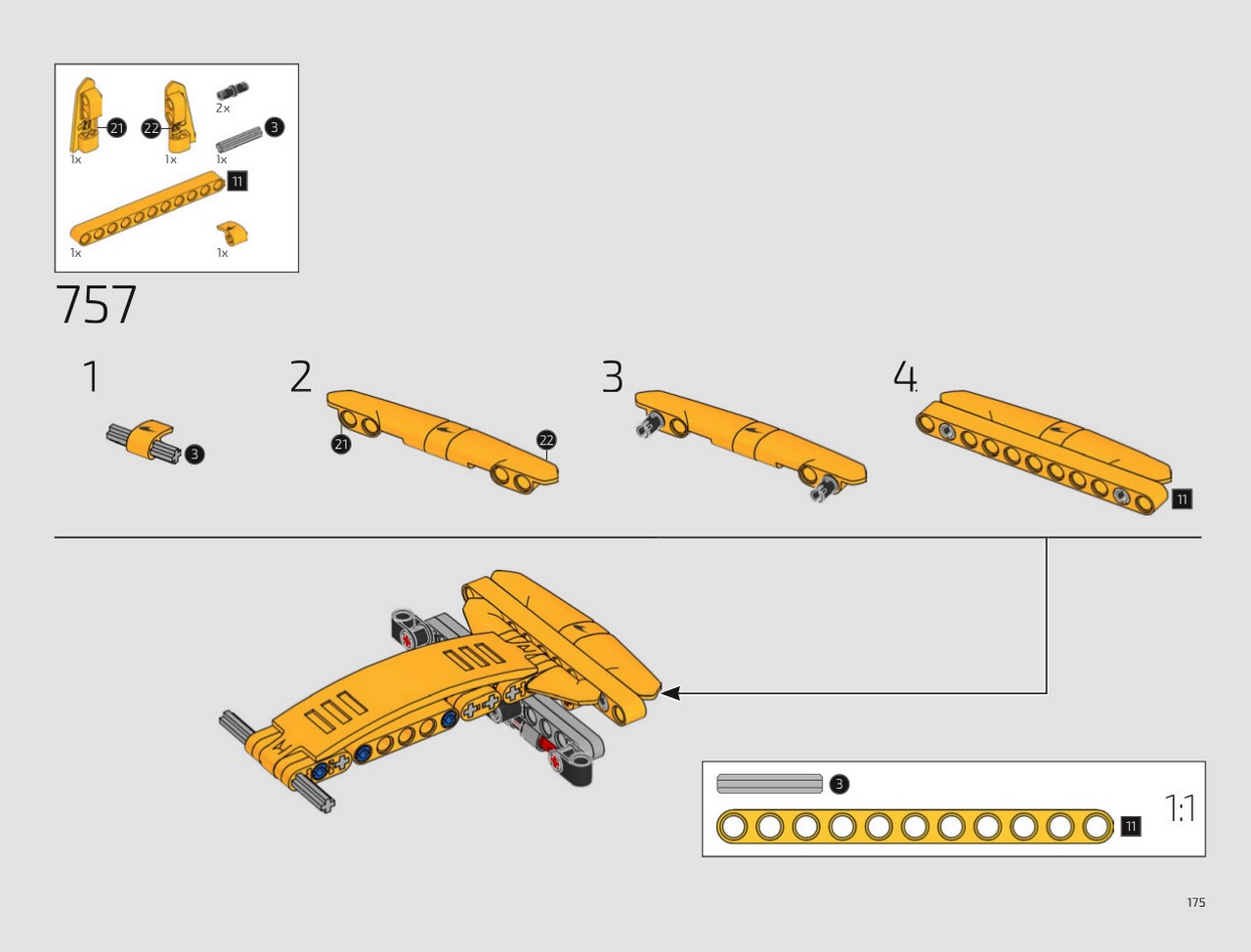 21
1x
22
1x
2x
3
1x
11
1x
1x

757

1

3

2

21

22

3

4

11

3

11

1:1

175