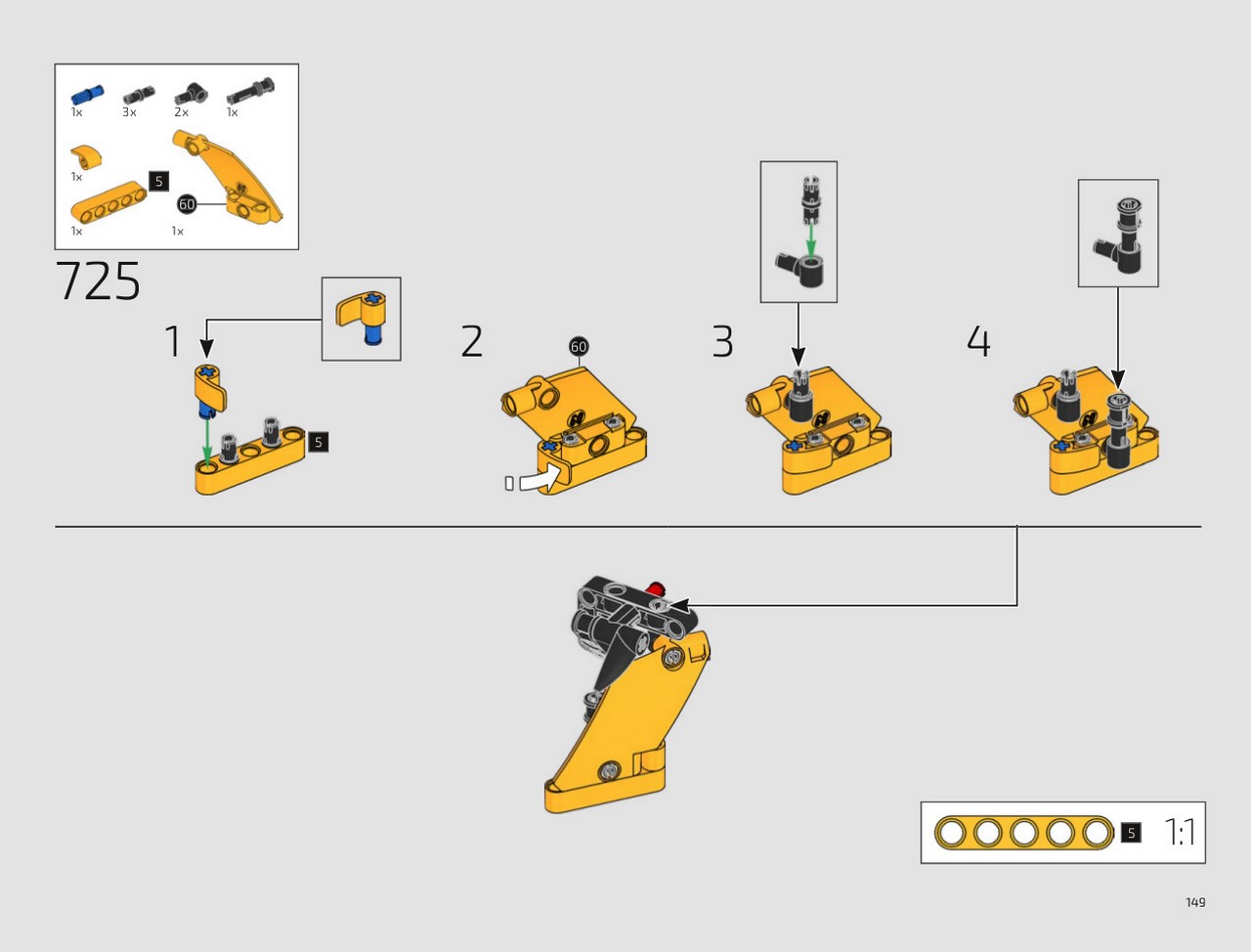 1x 3x 2x 1x
1x
5
60
1x 1x

725

1

5

2

60

3

4

5 1:1

149