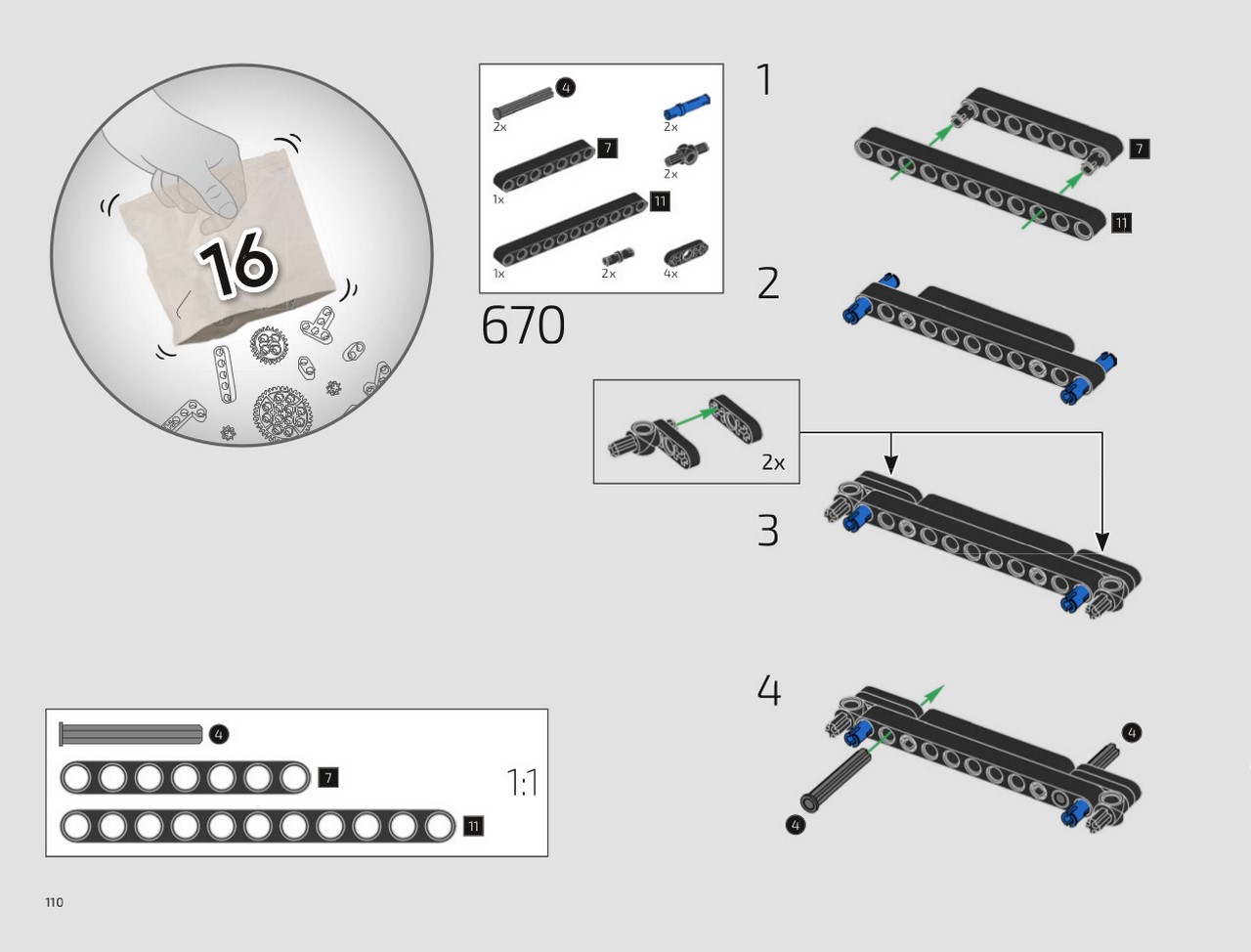 16

4
2x
2x
7
1x
2x
11
1x
2x
4x

670

1
7
11

2

2x

3

4
4
4

4
7
11
1:1

110