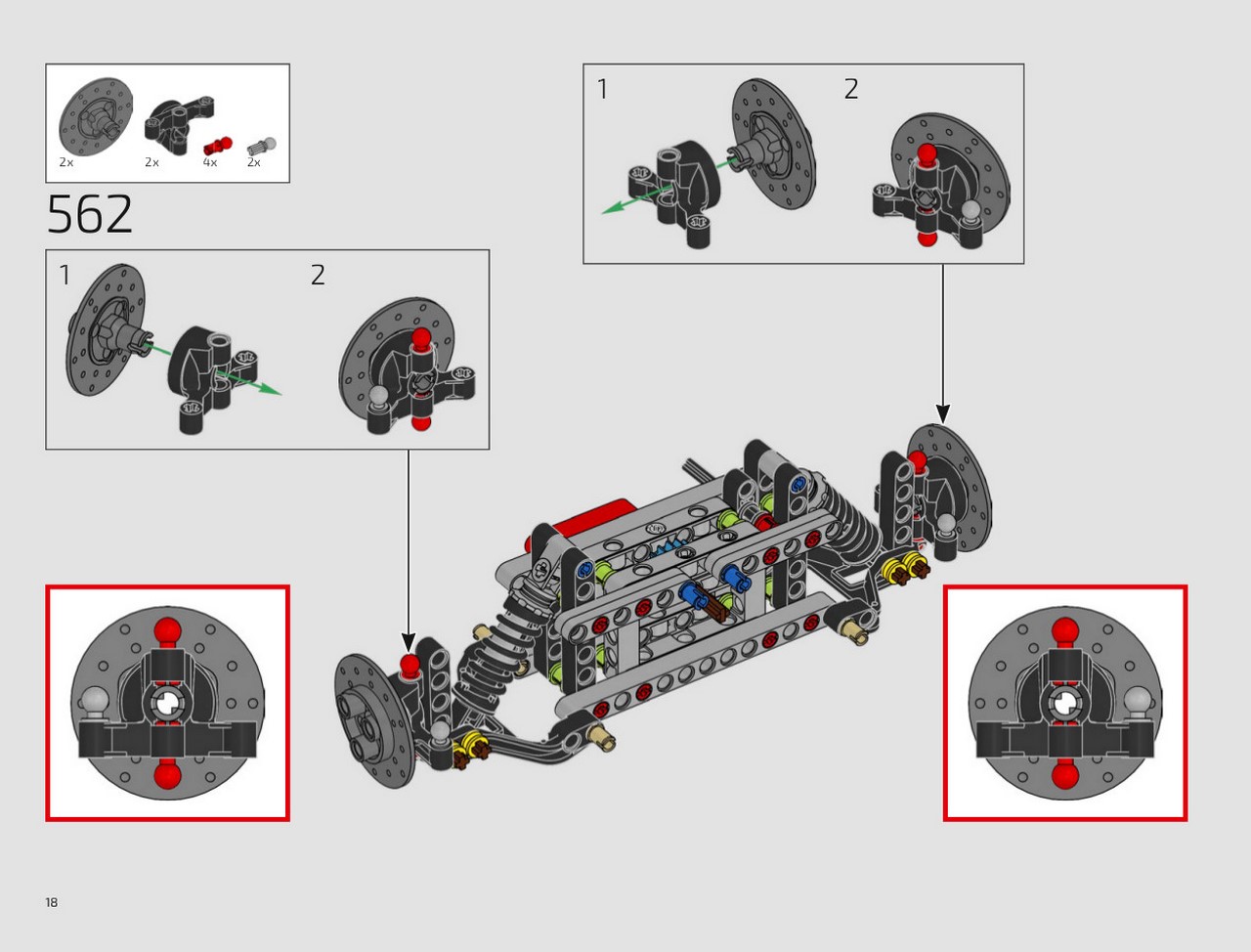 2x 2x 4x 2x

562

1 2

1 2

18