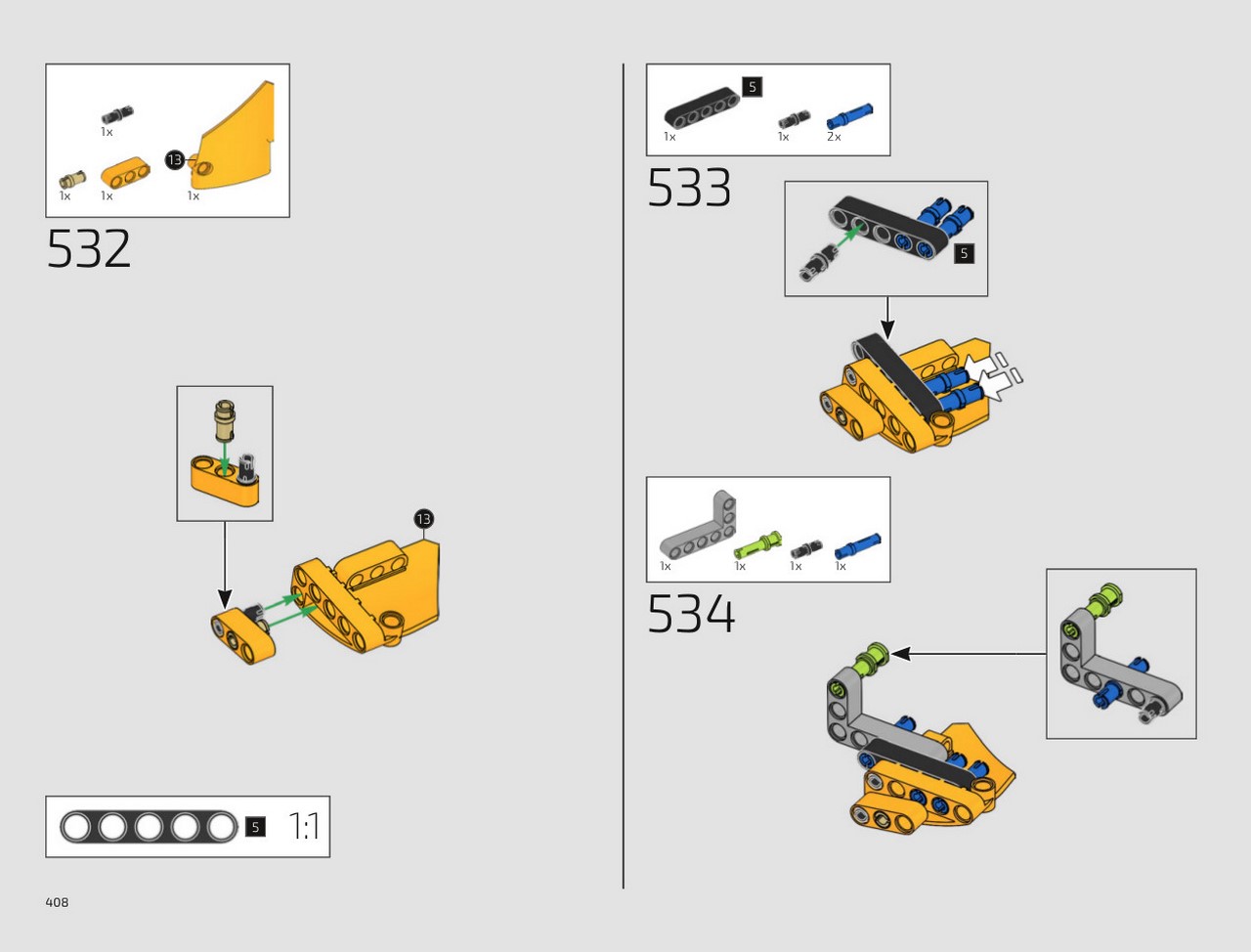 1x
13
1x
1x
1x

532

13

5
1:1

408

5
1x
1x
2x

533

5

1x
1x
1x
1x

534