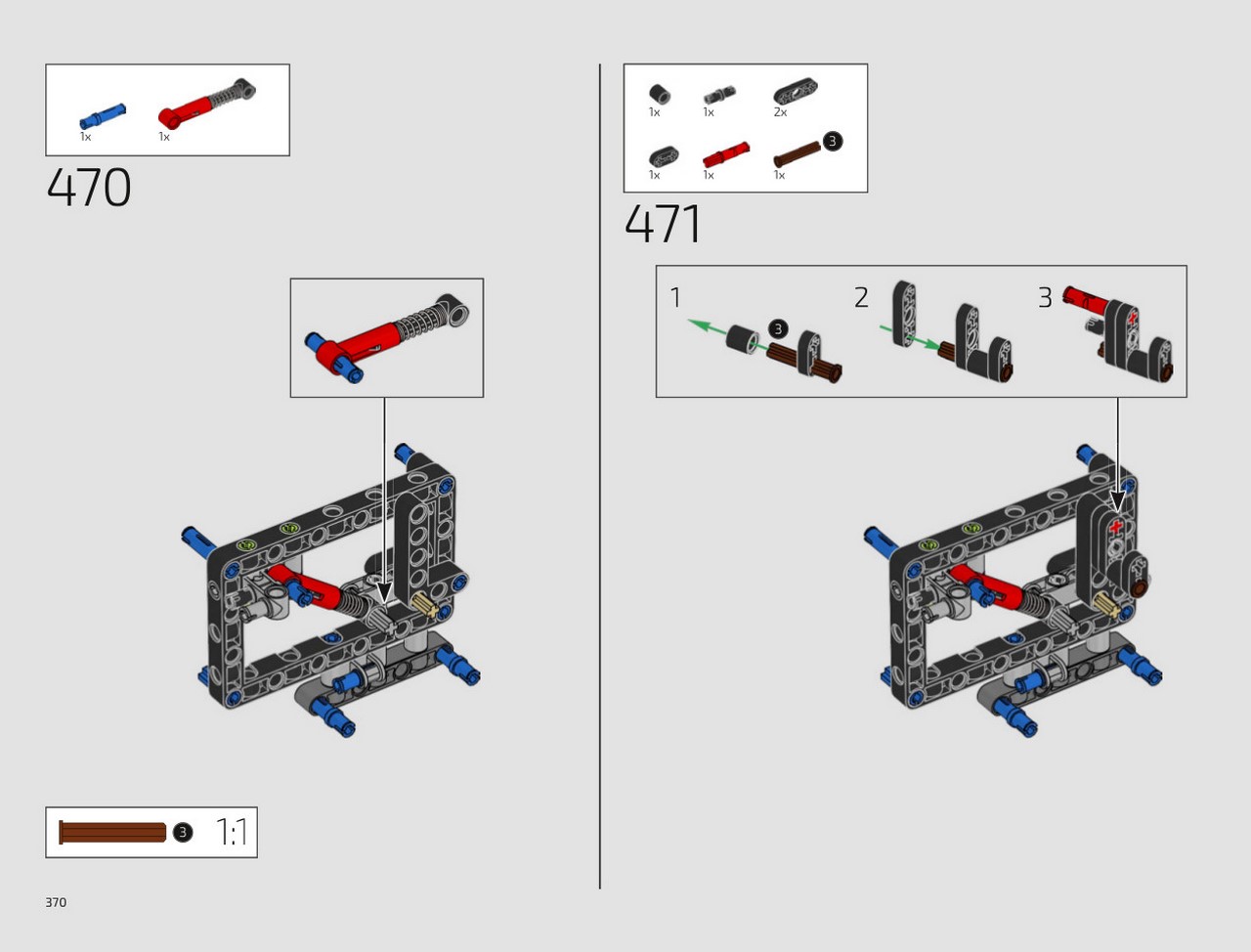 1x 1x

470

3 1:1

370

1x 1x 2x

1x 1x 1x 3

471

1 3

2

3