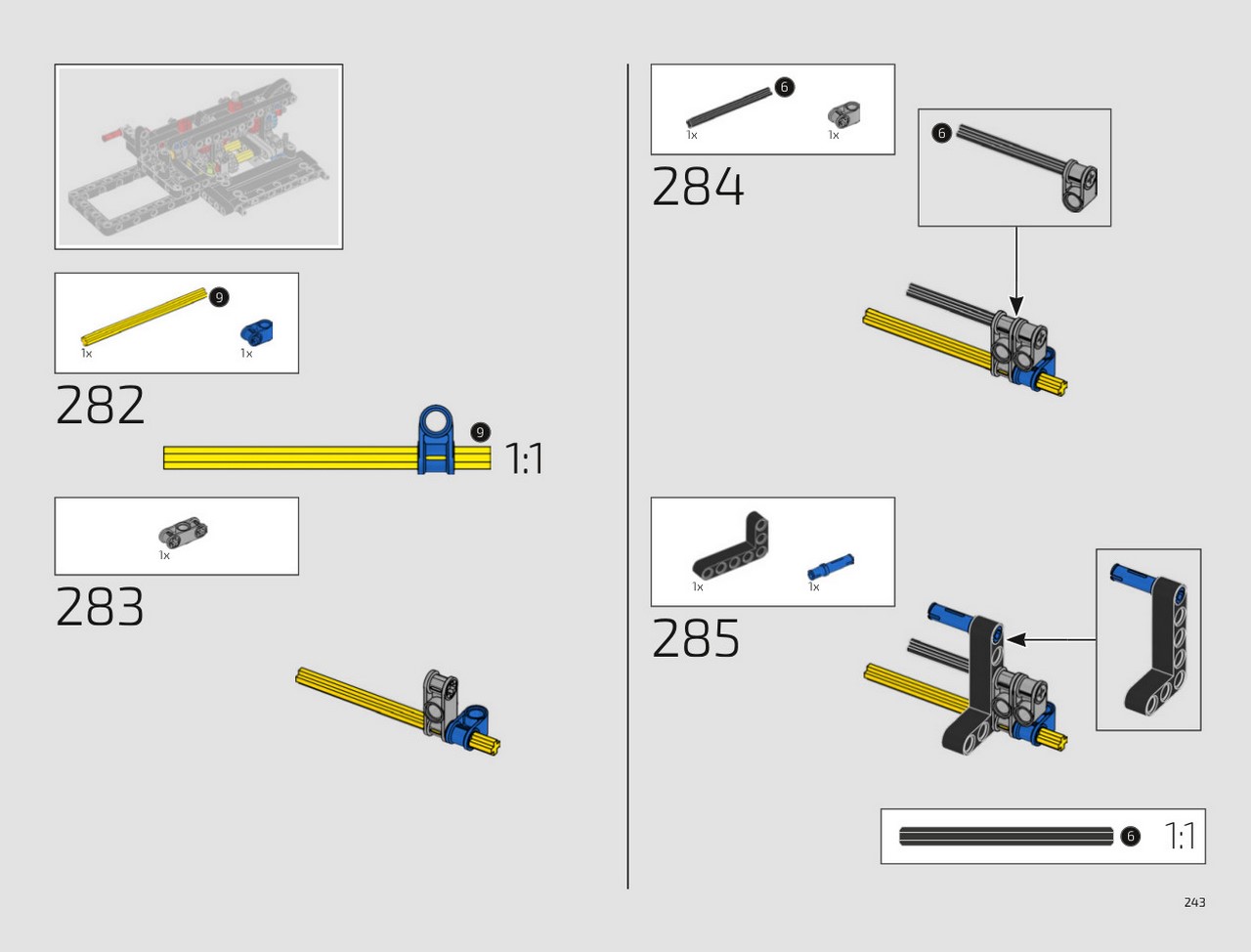 9
1x
1x
282
9
1:1
1x
283
6
1x
1x
284
6
1x
1x
285
6
1:1
243