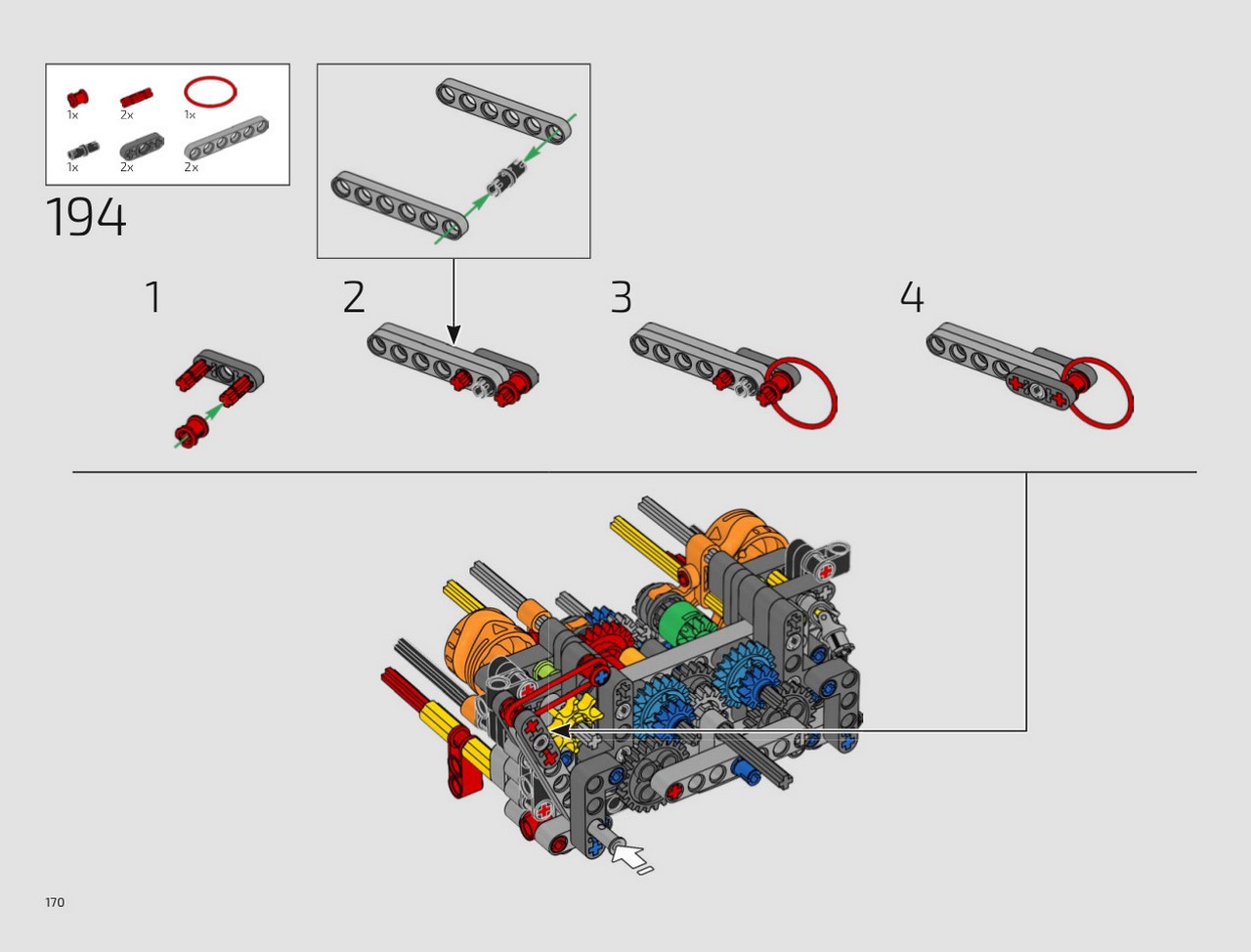 1x 2x 1x
1x 2x 2x

194

1

2

3

4

170