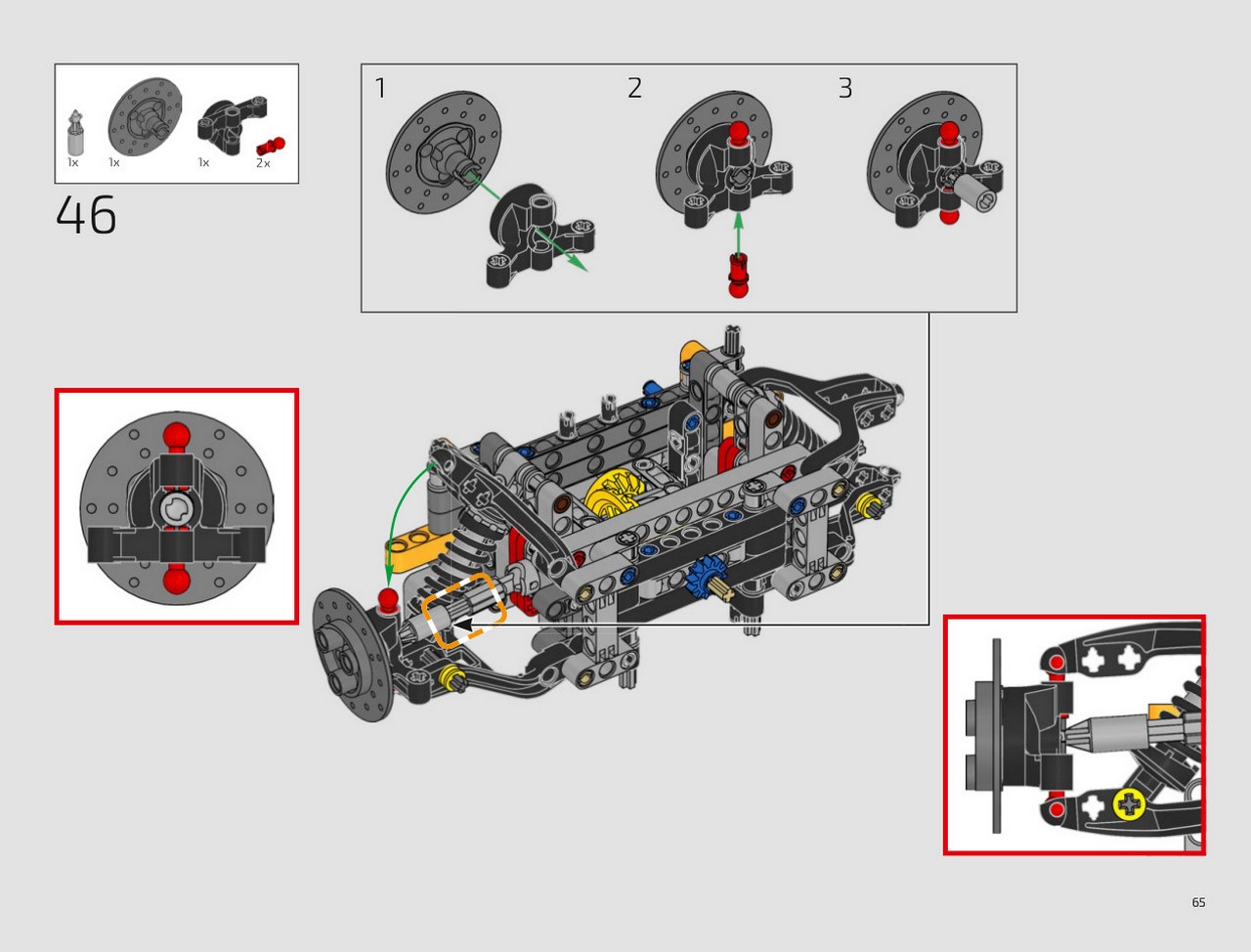 1x 1x 1x 2x

46

1 2 3

65