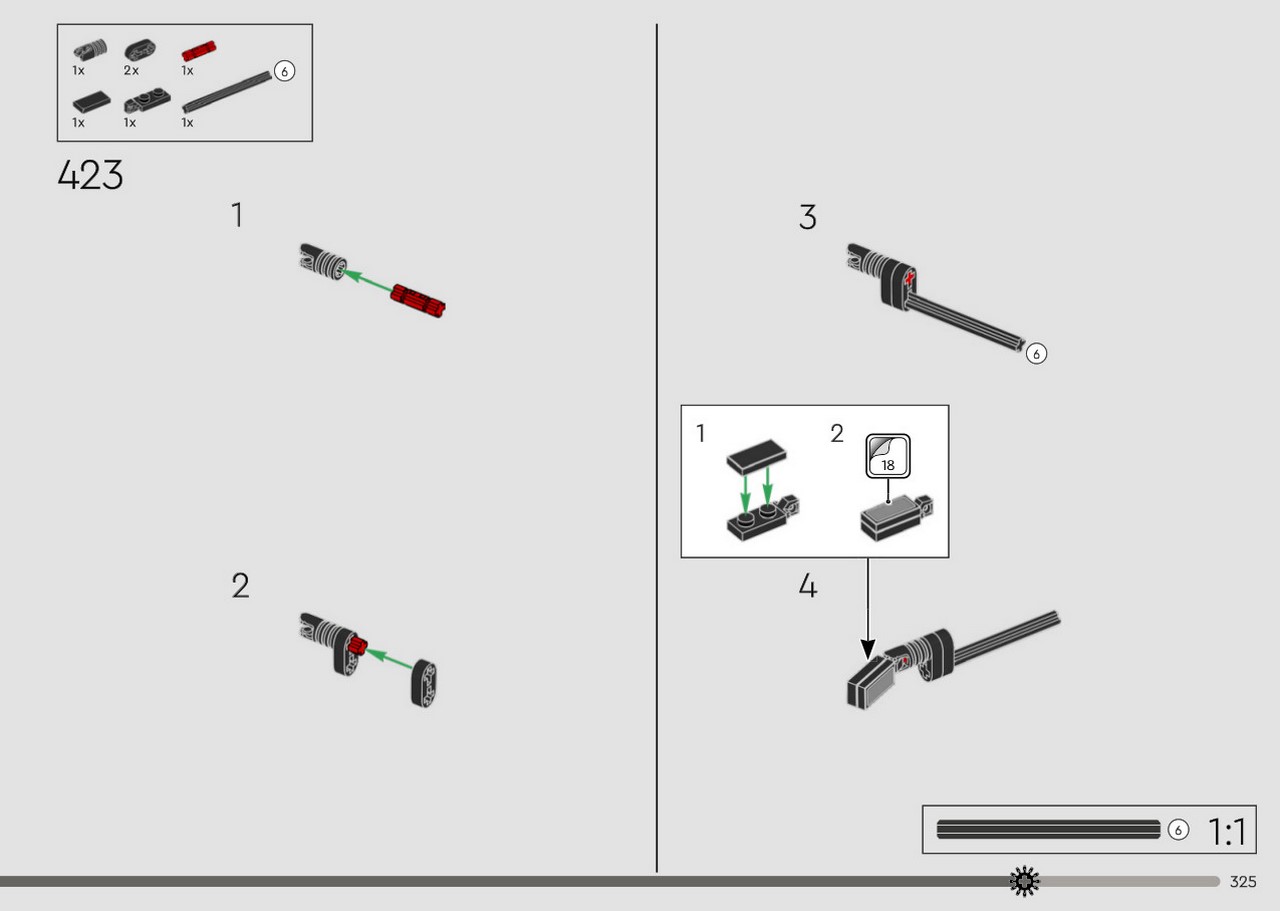 1x 2x 1x
6
1x 1x 1x

423

1

2

3

6

1 2
18

4

6 1:1

325