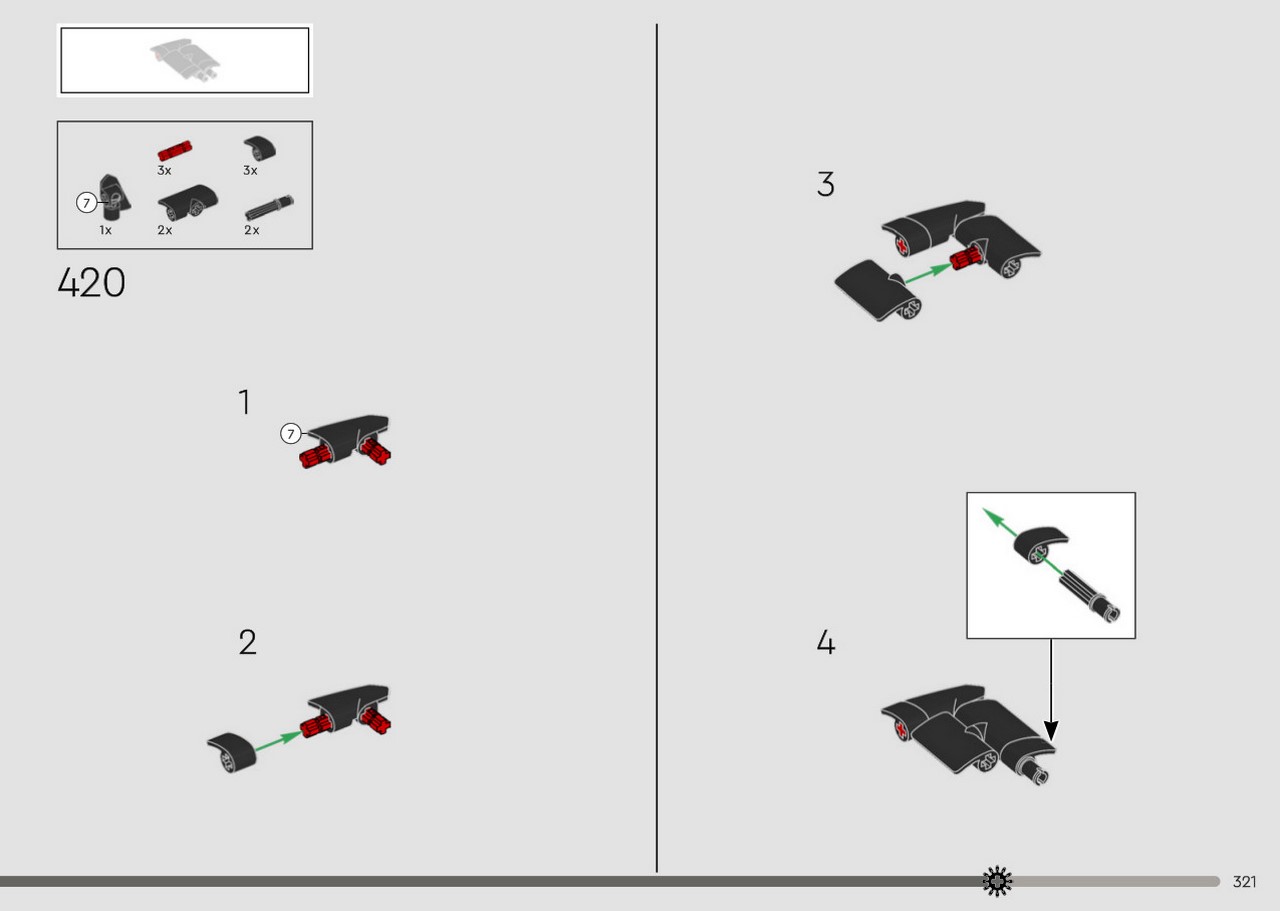 3x 3x
7
1x 2x 2x

420

1
7

2

3

4

321