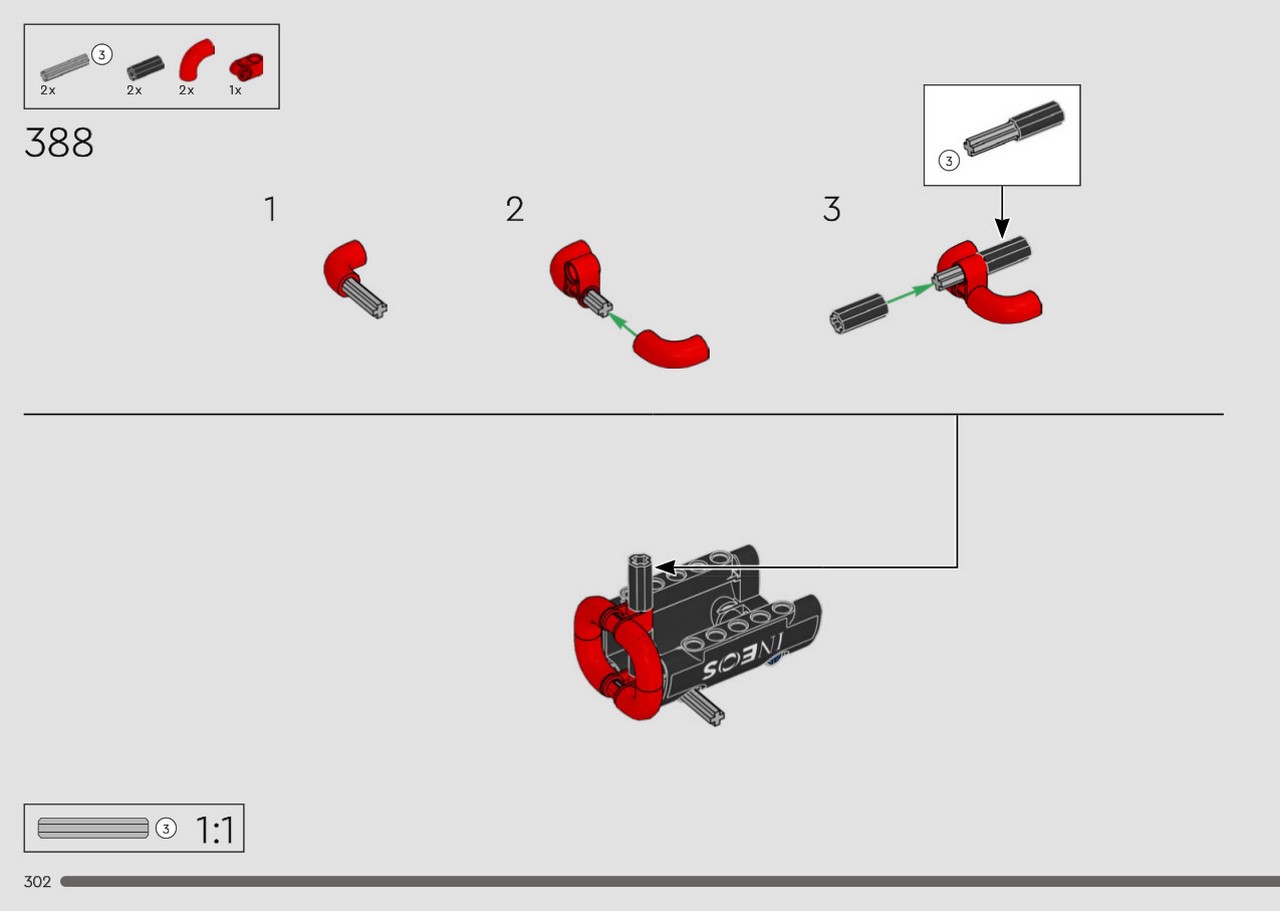 3
2x 2x 2x 1x

388

1

2

3

3

INEOS

3 1:1

302