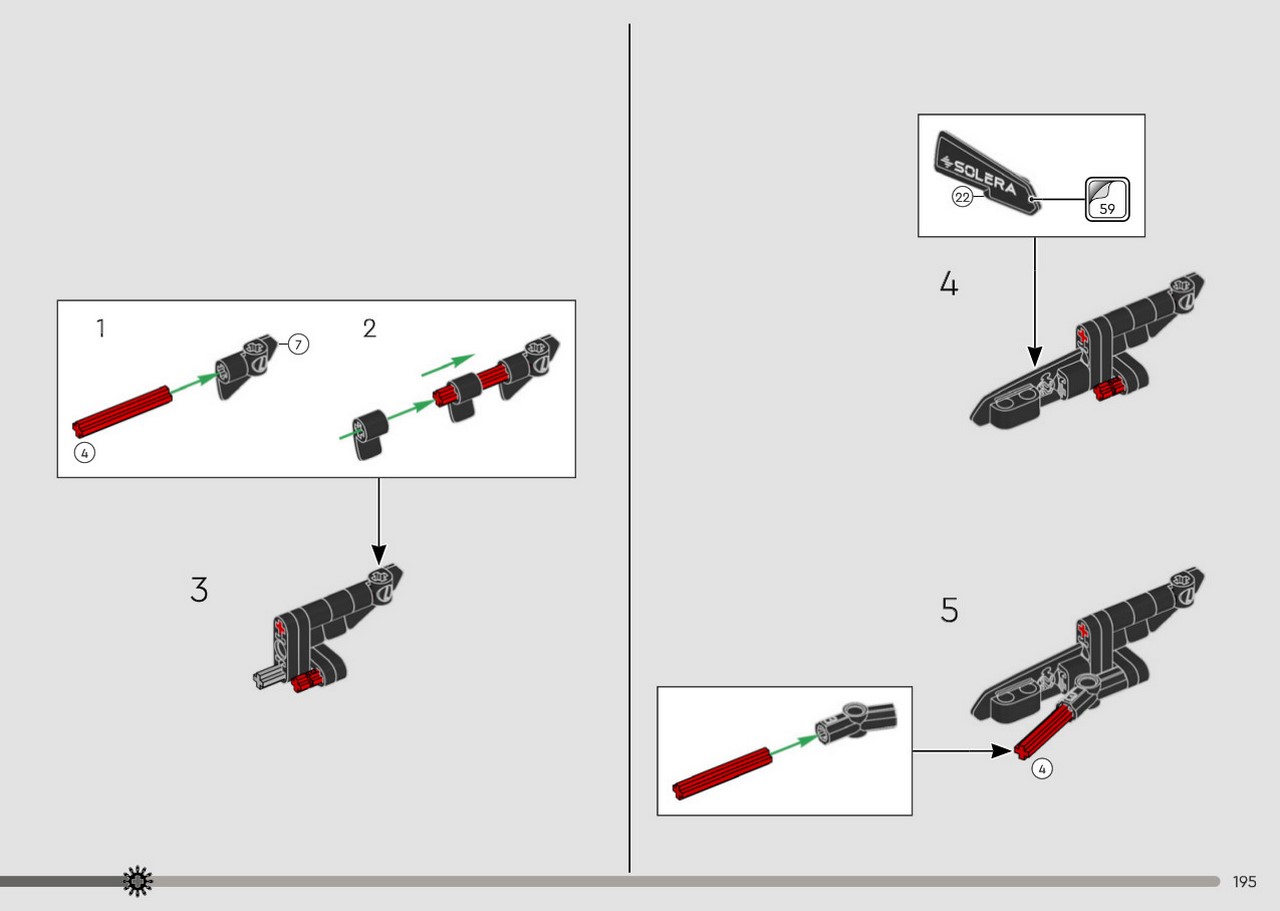 1
7
4
2
3
SOLERA
22
59
4
5
4
195