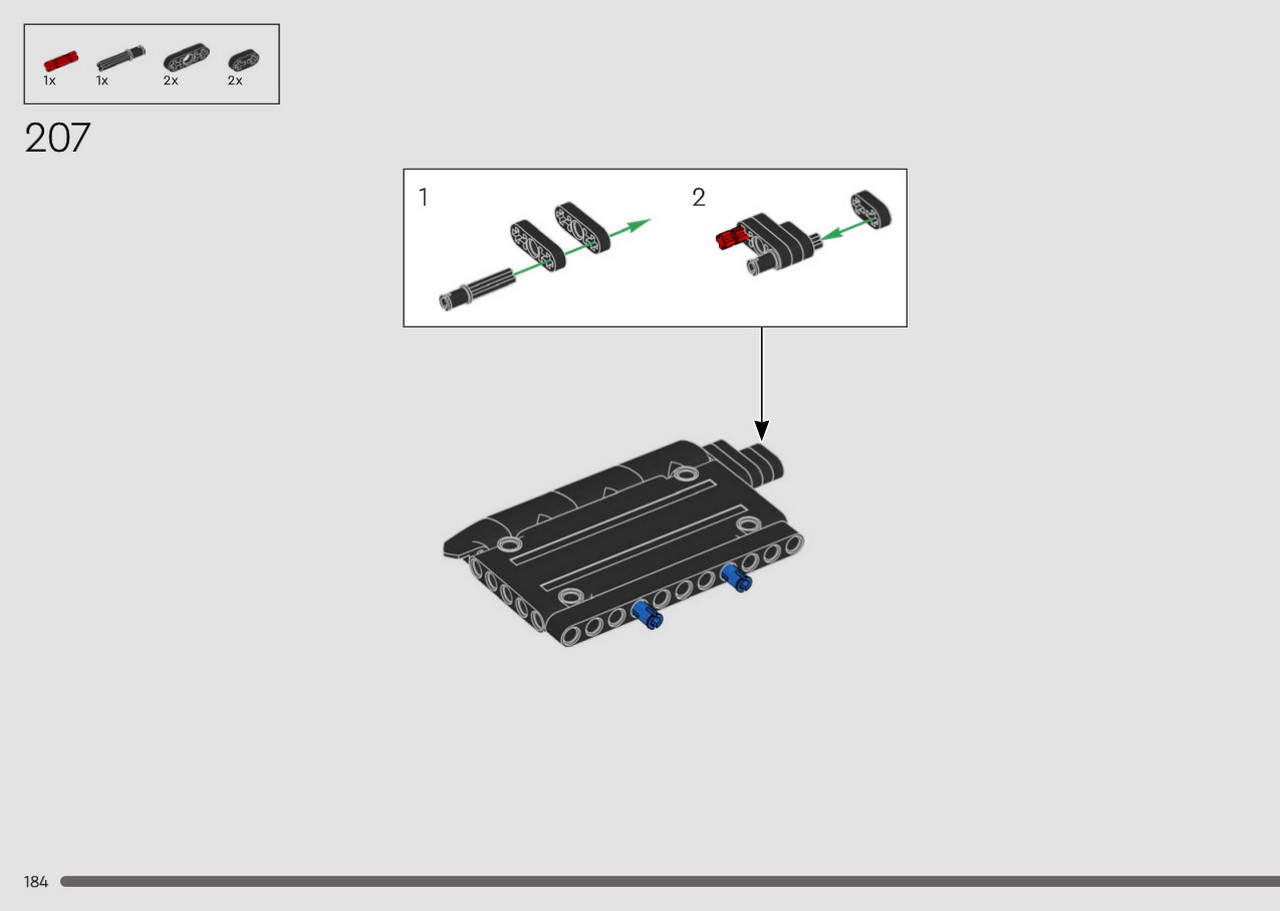 1x 1x 2x 2x

207

1

2

184