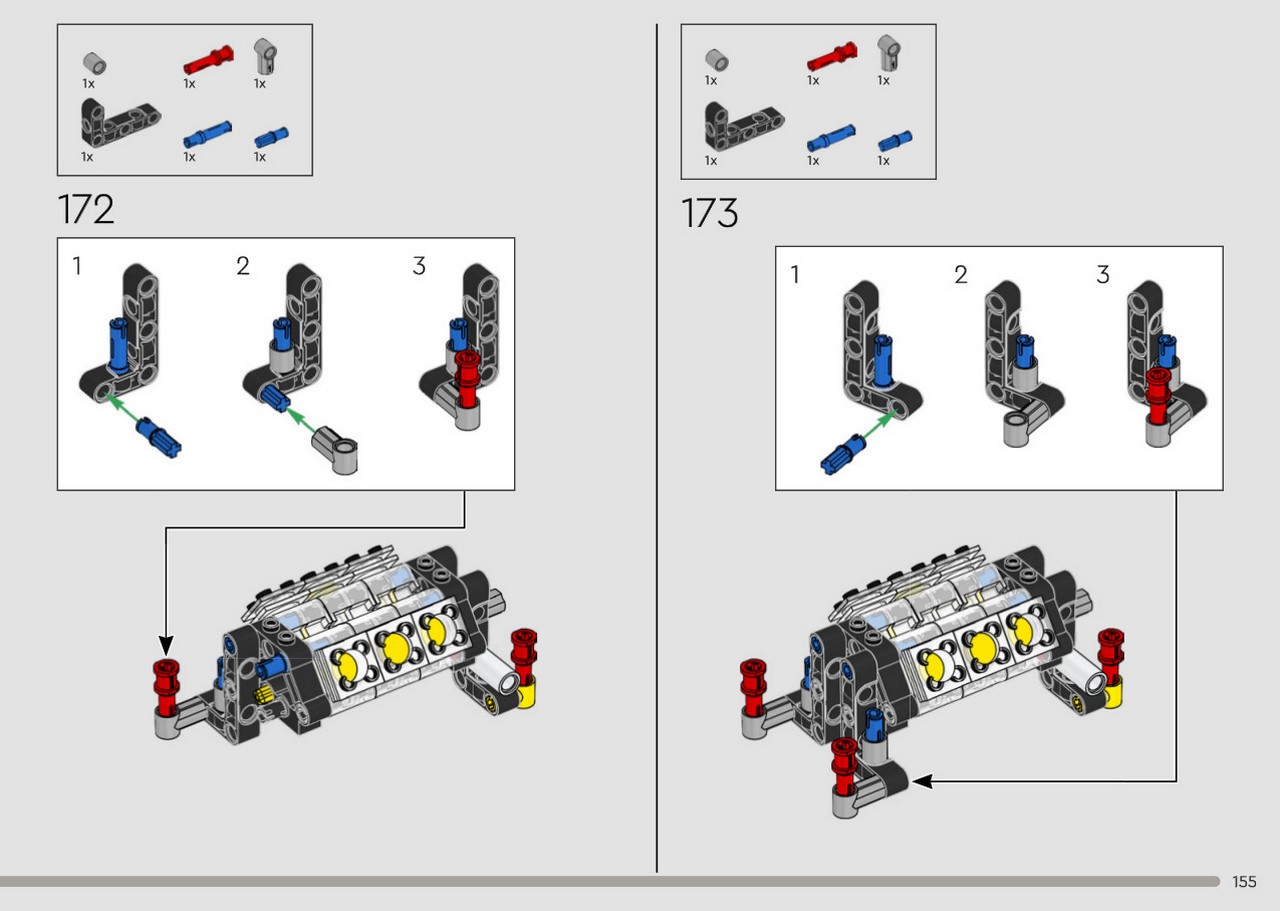 1x 1x 1x
1x 1x 1x

172

1 2 3

1x 1x 1x
1x 1x 1x

173

1 2 3

155