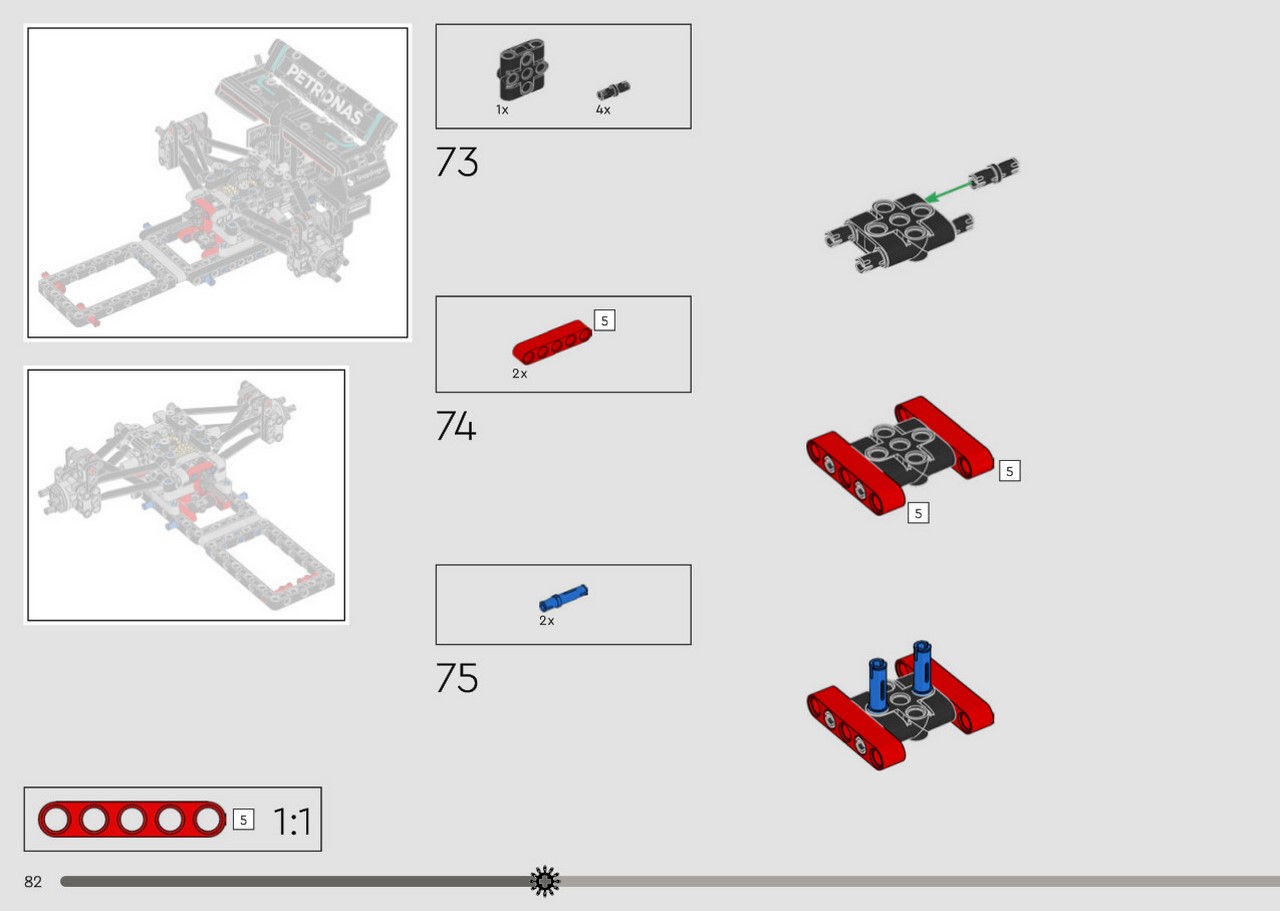 PETRONAS

1x
4x

73

5
2x

74

5
5

2x

75

5 1:1

82