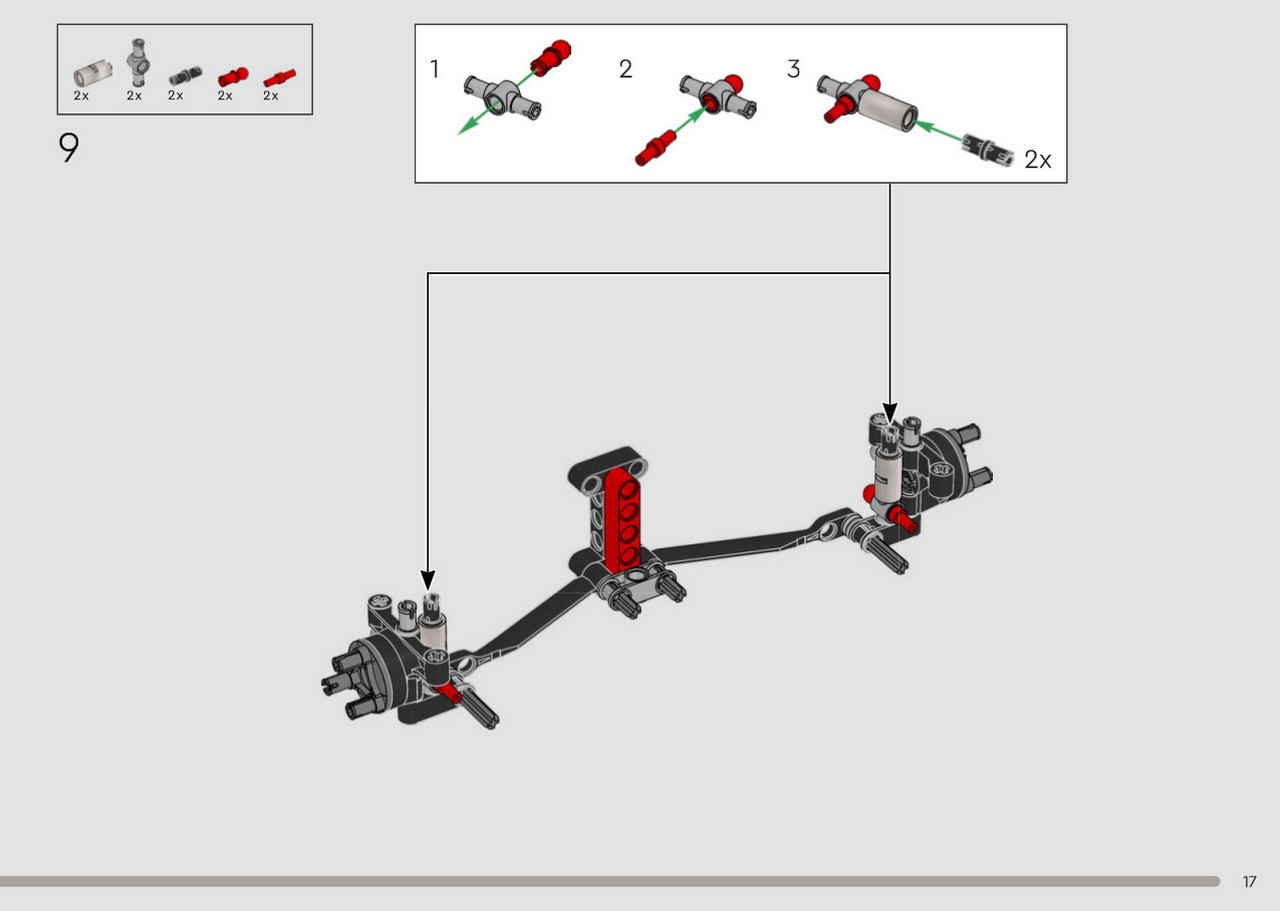 2x 2x 2x 2x 2x

9

1

2

3

2x

17