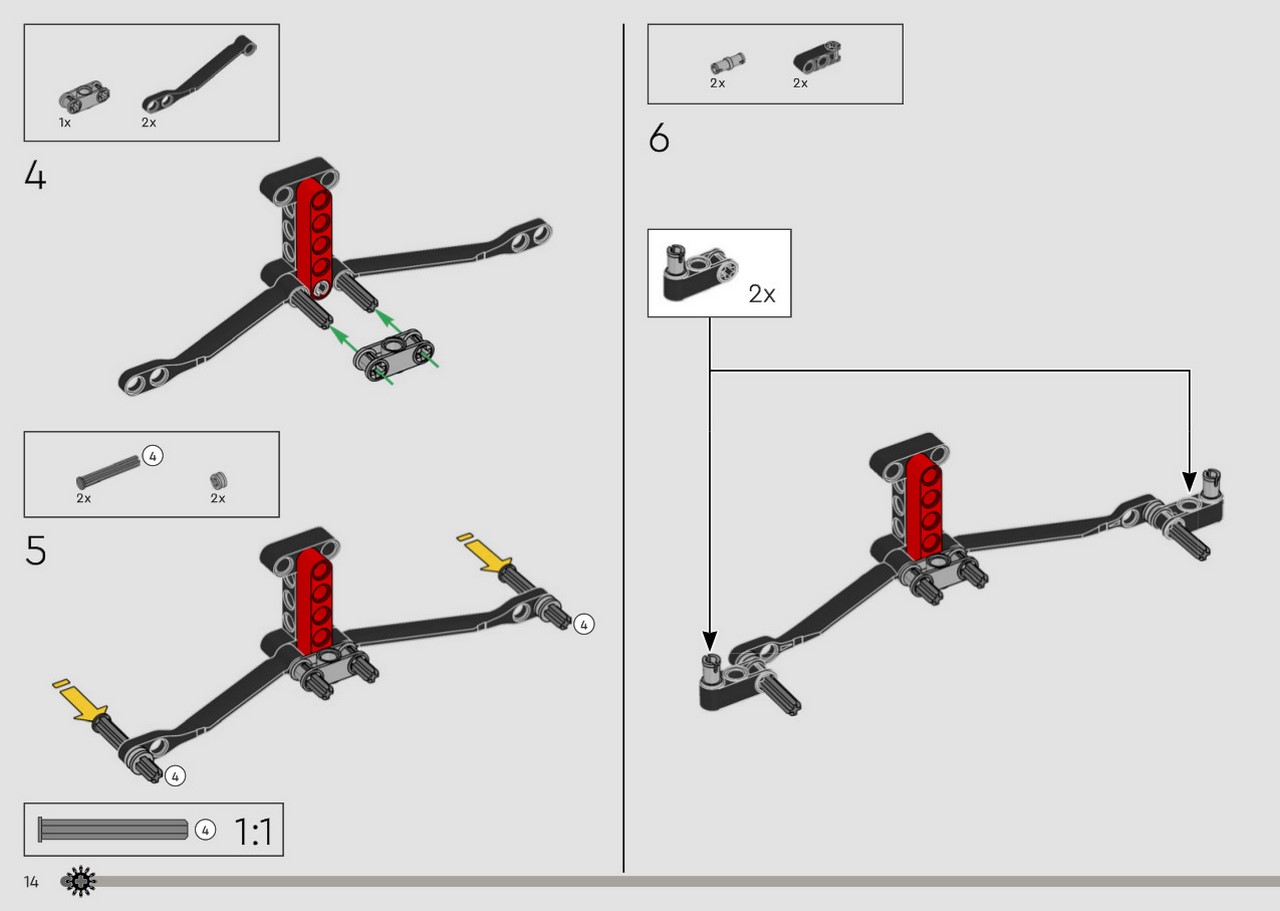 1x
2x

4

4
2x
2x

5

4

4

4
1:1

14

2x
2x

6

2x