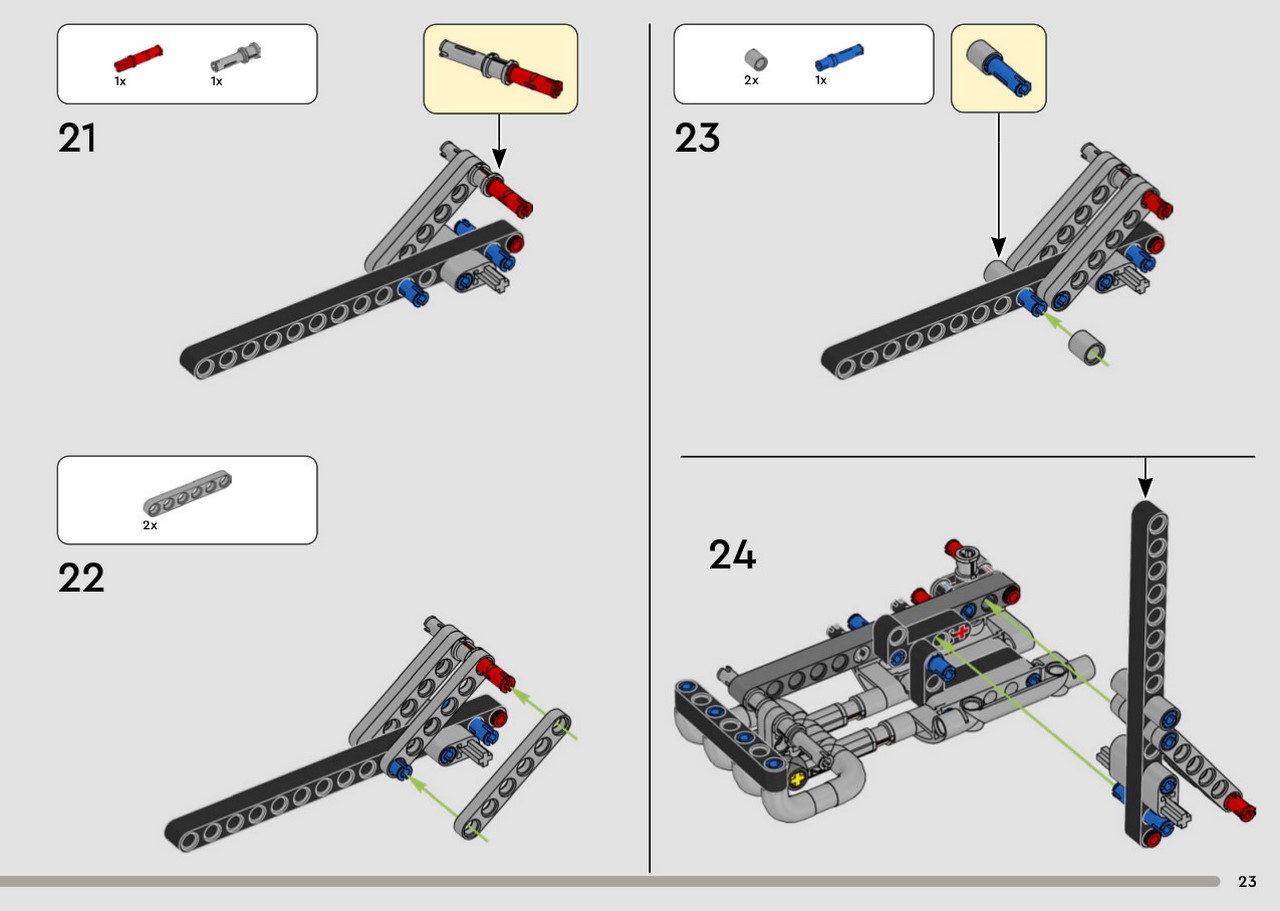 1x 1x

21

2x

22

2x 1x

23

24

23