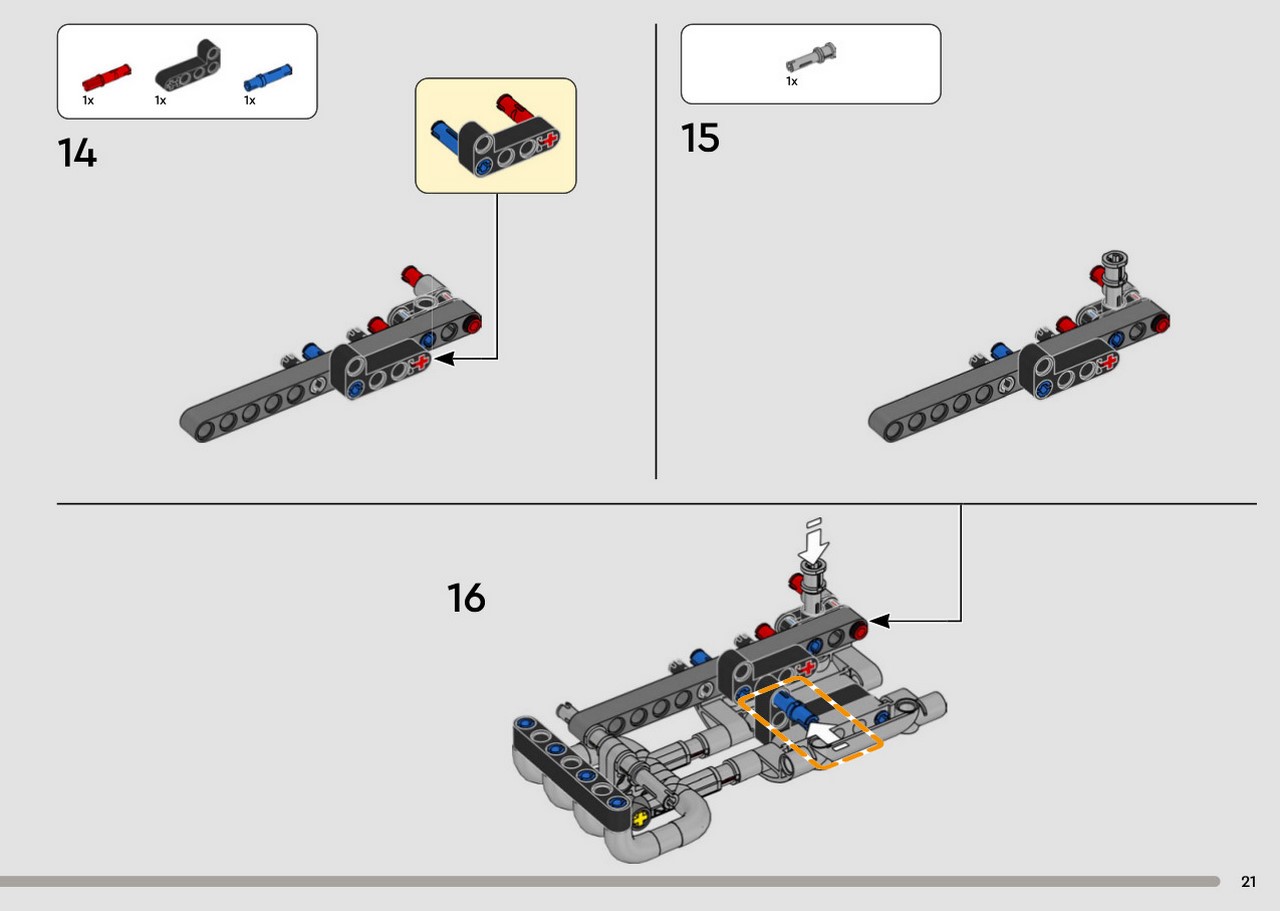 1x 1x 1x

14

1x

15

16

21