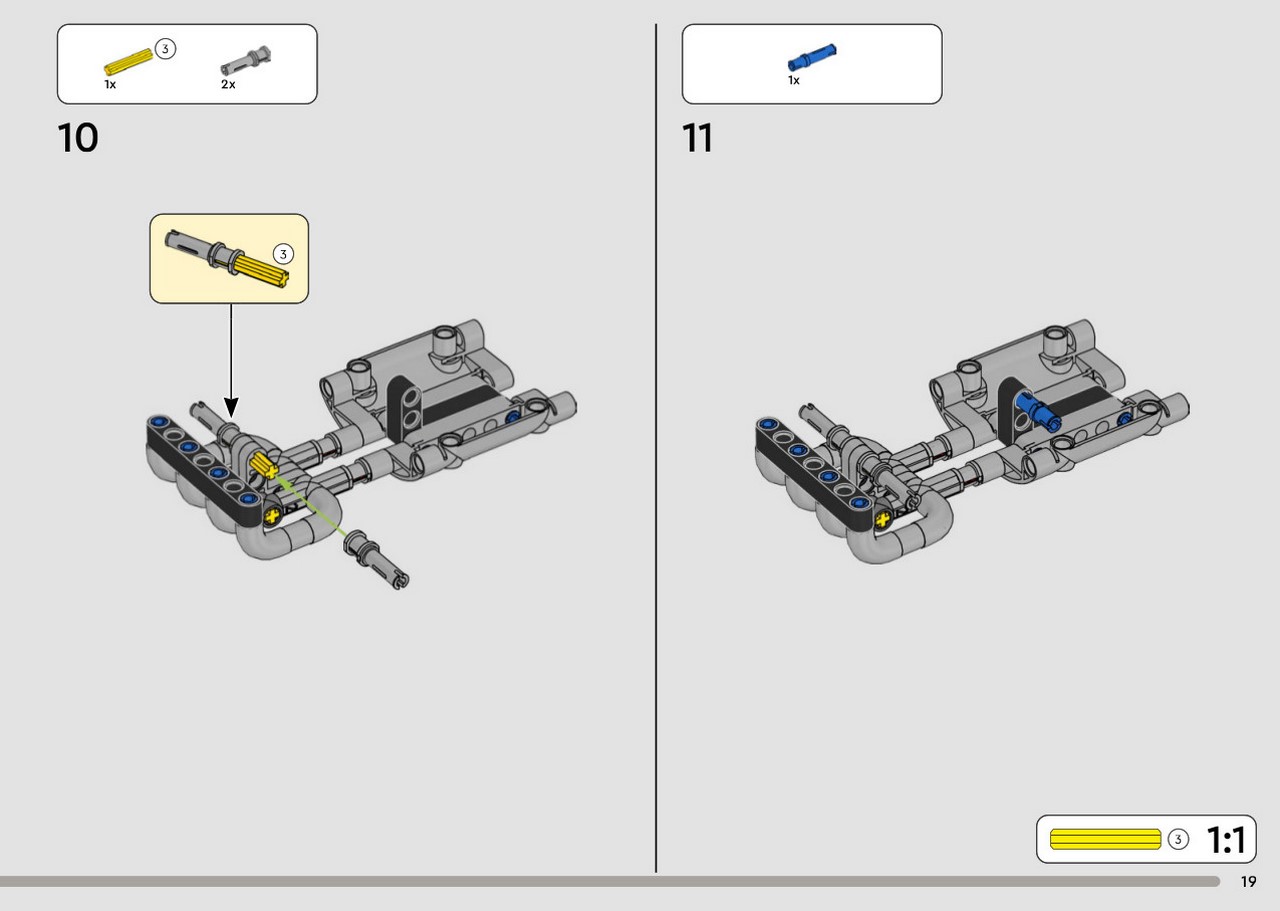 3
1x
2x

10

3

1x

11

3 1:1

19