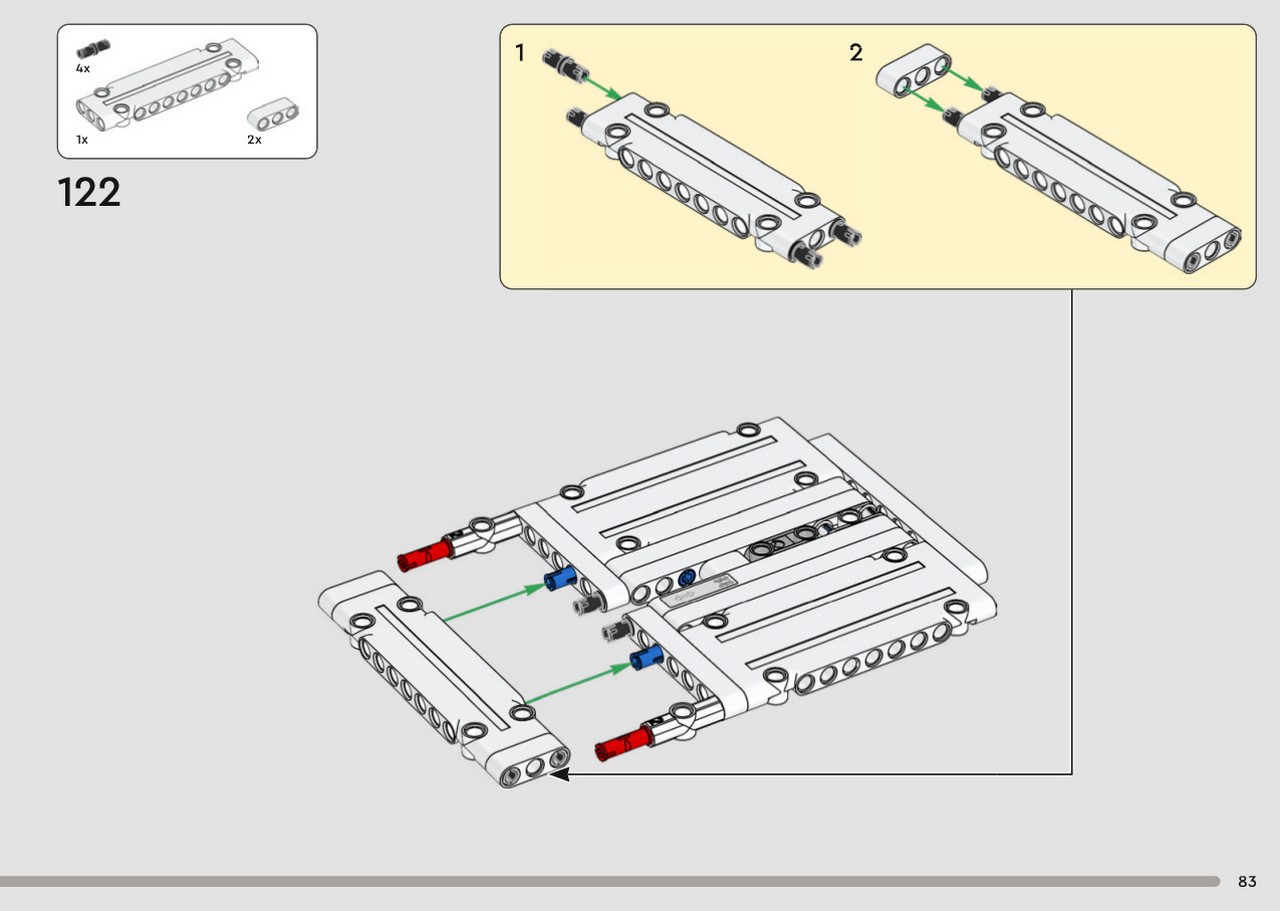 4x
1x
2x

122

1

2

83